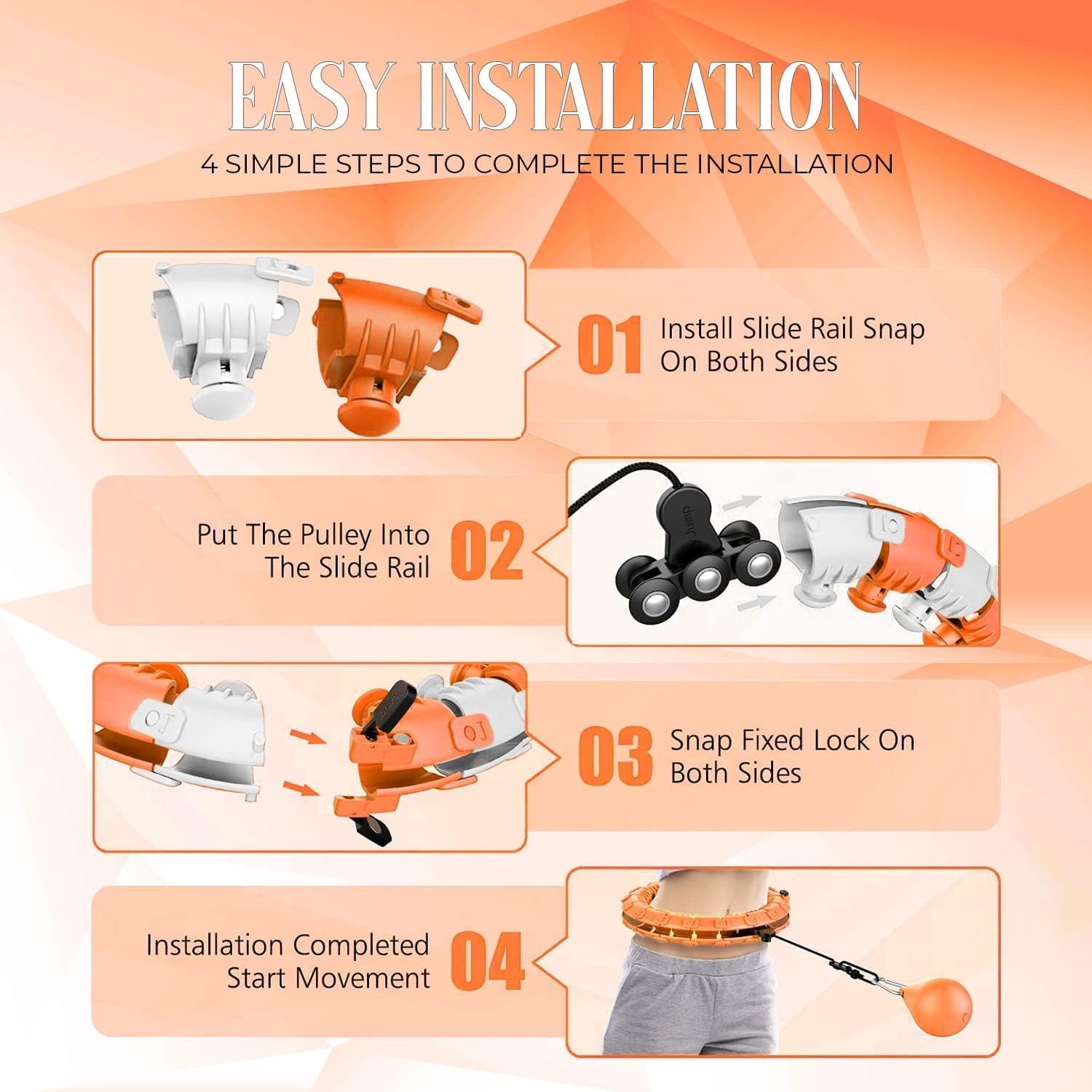 EASY INSTALLATION
4 SIMPLE STEPS TO COMPLETE THE INSTALLATION

01 Install Slide Rail Snap On Both Sides

Put The Pulley Into The Slide Rail 02

OJ

OJ

OJ

03 Snap Fixed Lock On Both Sides

Installation Completed Start Movement 04