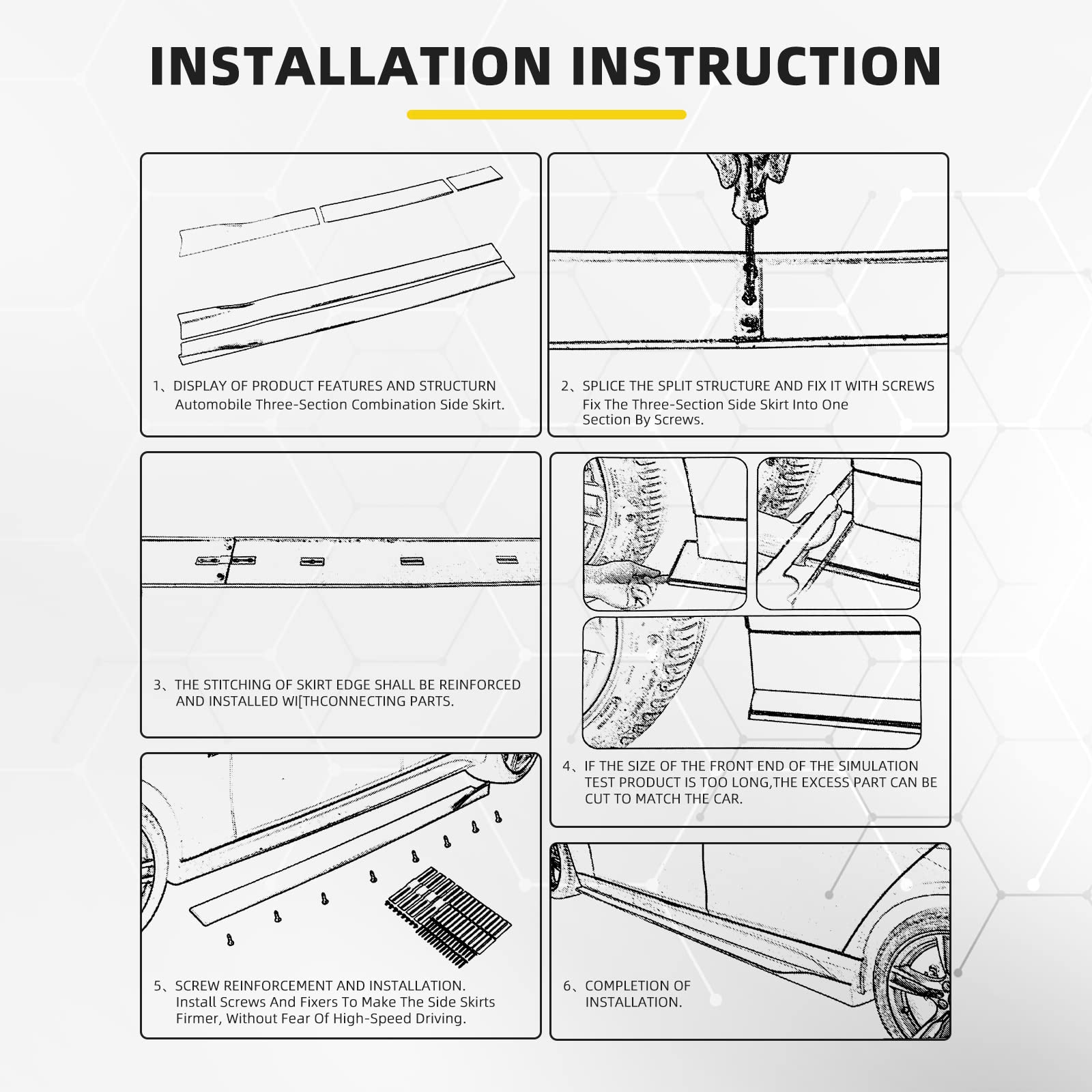 INSTALLATION INSTRUCTION

1、DISPLAY OF PRODUCT FEATURES AND STRUCTURN
Automobile Three-Section Combination Side Skirt.

2、SPLICE THE SPLIT STRUCTURE AND FIX IT WITH SCREWS
Fix The Three-Section Side Skirt Into One Section By Screws.

3、THE STITCHING OF SKIRT EDGE SHALL BE REINFORCED AND INSTALLED WI[THCONNECTING PARTS.

4、IF THE SIZE OF THE FRONT END OF THE SIMULATION TEST PRODUCT IS TOO LONG,THE EXCESS PART CAN BE CUT TO MATCH THE CAR.

5、SCREW REINFORCEMENT AND INSTALLATION.
Install Screws And Fixers To Make The Side Skirts Firmer, Without Fear Of High-Speed Driving.

6、COMPLETION OF INSTALLATION.