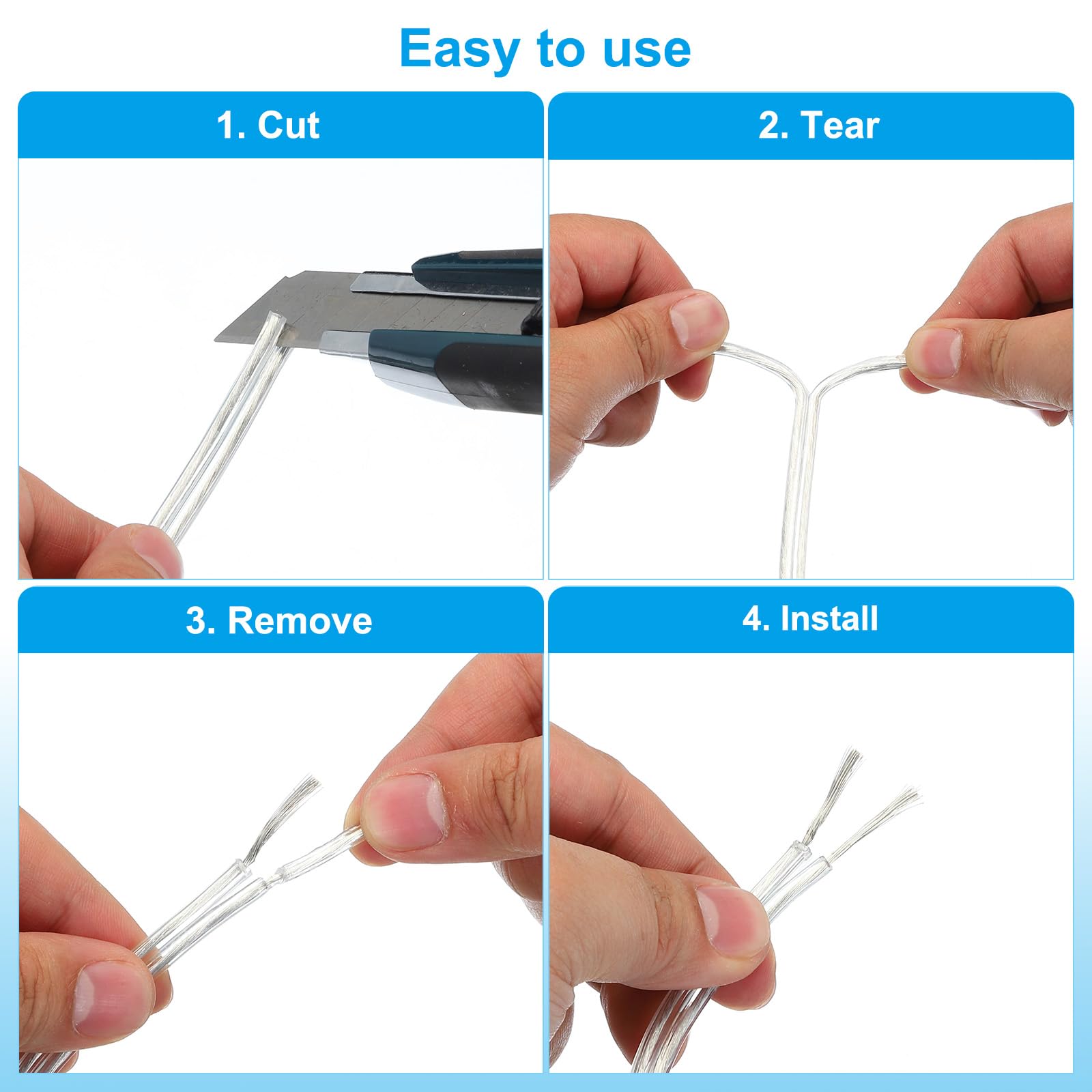 Easy to use

1. Cut

2. Tear

3. Remove

4. Install