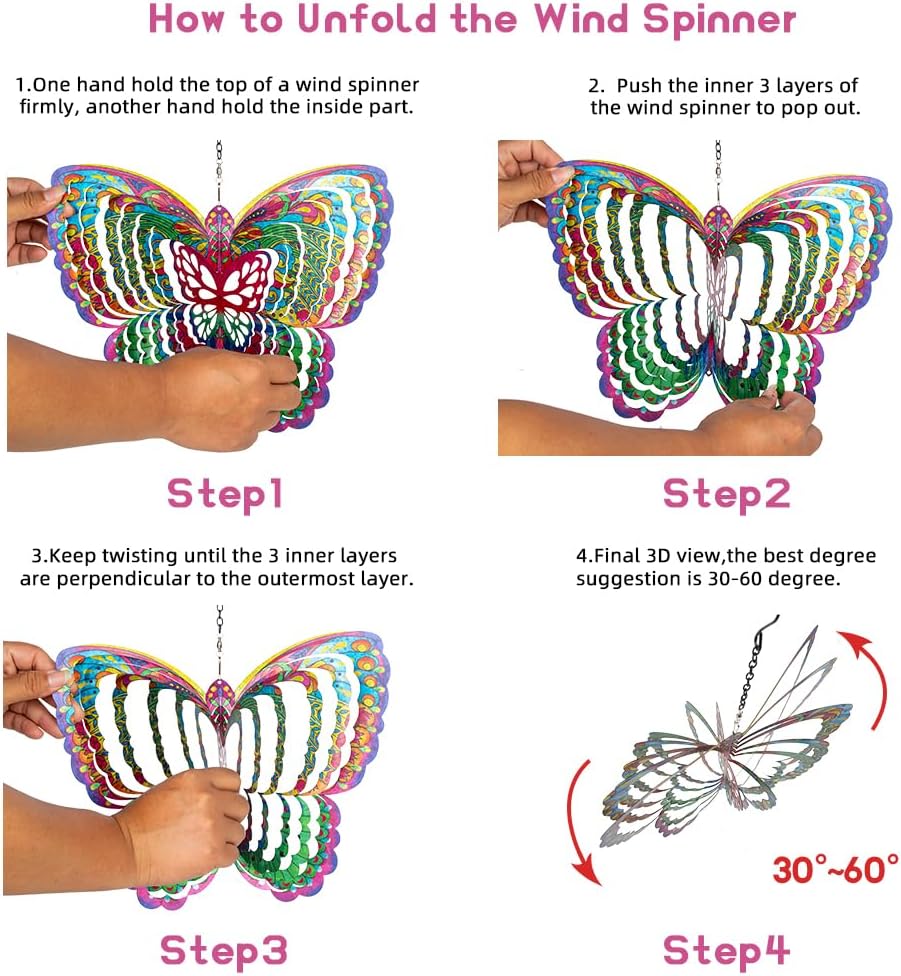 How to Unfold the Wind Spinner

1.One hand hold the top of a wind spinner firmly, another hand hold the inside part.

Step1

2. Push the inner 3 layers of the wind spinner to pop out.

Step2

3.Keep twisting until the 3 inner layers are perpendicular to the outermost layer.

Step3

4.Final 3D view,the best degree suggestion is 30-60 degree.

30°~60°

Step4