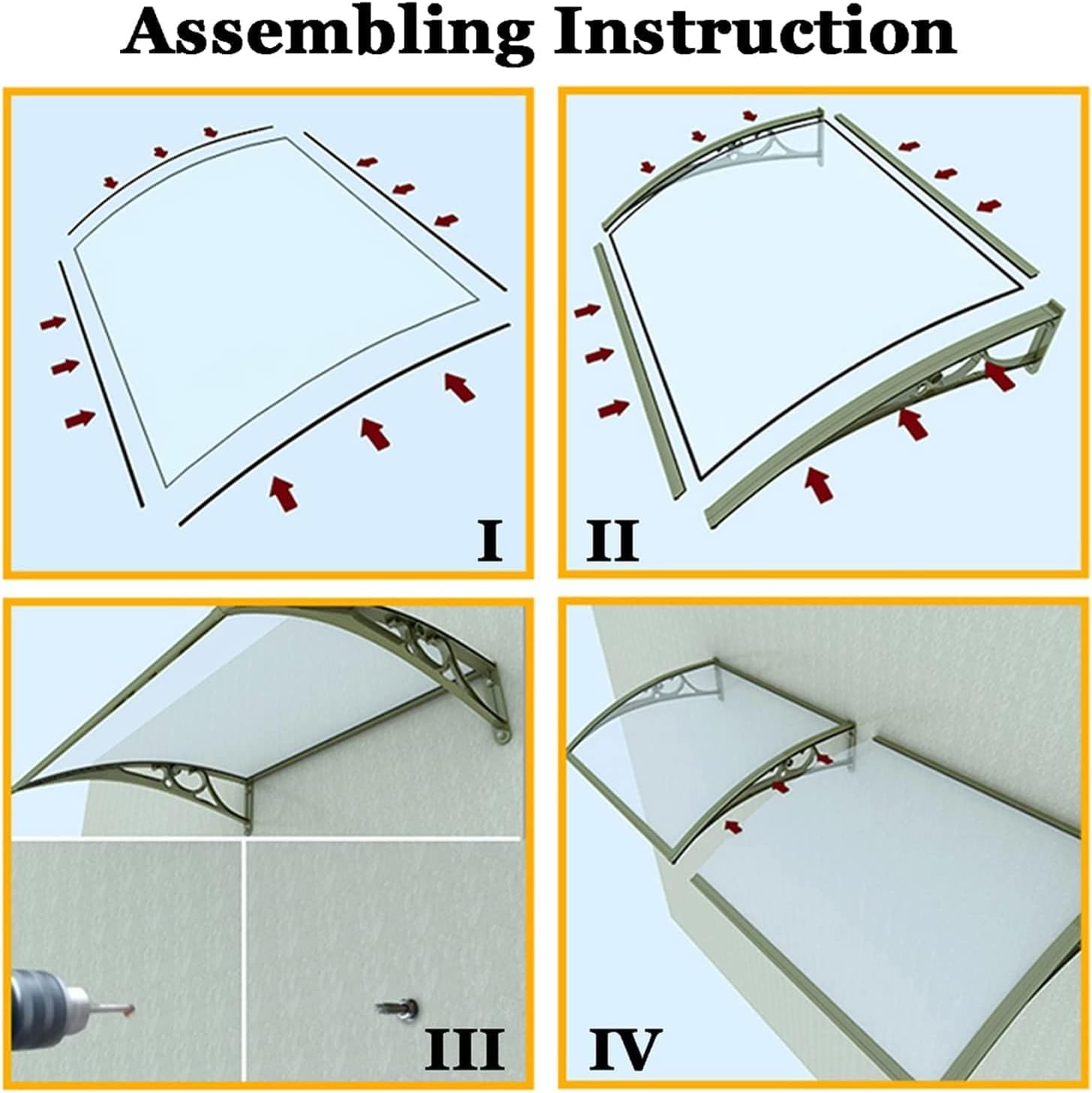 Assembling Instruction

I

II

III

IV