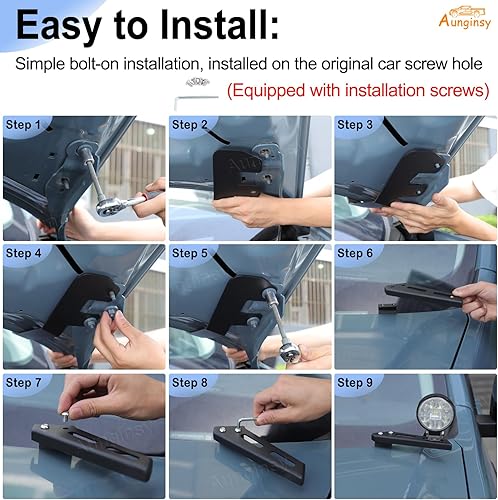 Easy to Install:

Aunginsy

Simple bolt-on installation, installed on the original car screw hole

(Equipped with installation screws)

Step 1

Step 2

Step 3

Step 4

Step 5

Step 6

Step 7

Step 8

Step 9