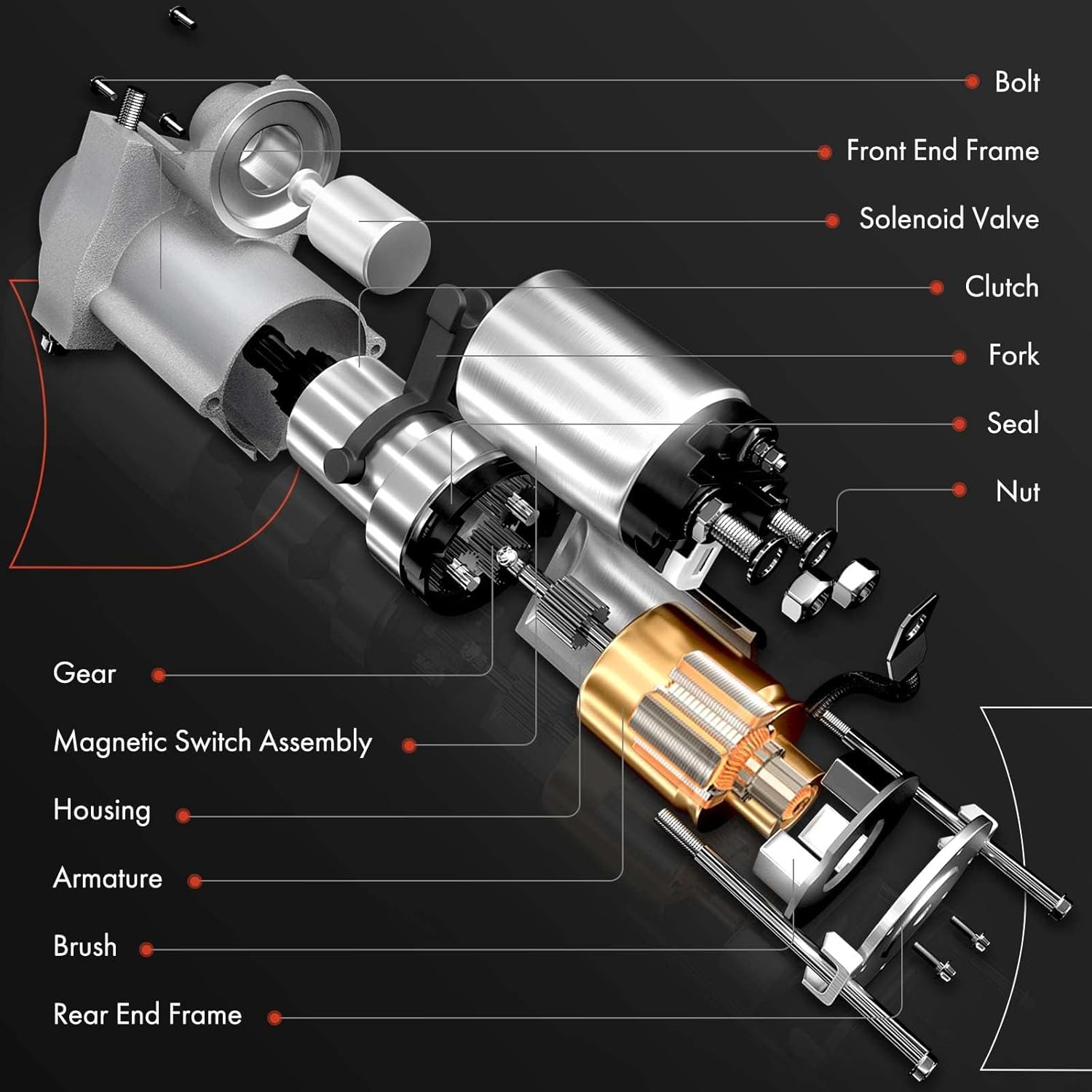 Bolt

Front End Frame

Solenoid Valve

Clutch

Fork

Seal

Nut

Gear

Magnetic Switch Assembly

Housing

Armature

Brush

Rear End Frame