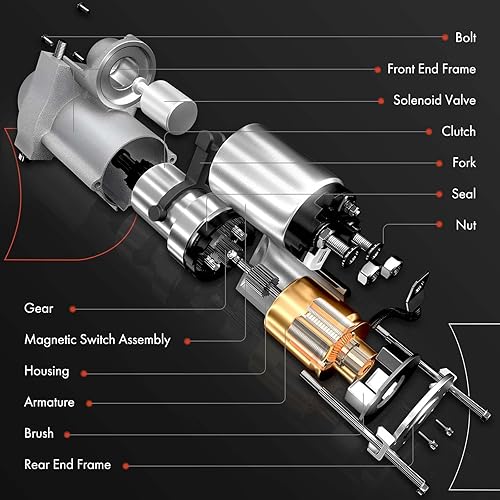 Bolt

Front End Frame

Solenoid Valve

Clutch

Fork

Seal

Nut

Gear

Magnetic Switch Assembly

Housing

Armature

Brush

Rear End Frame