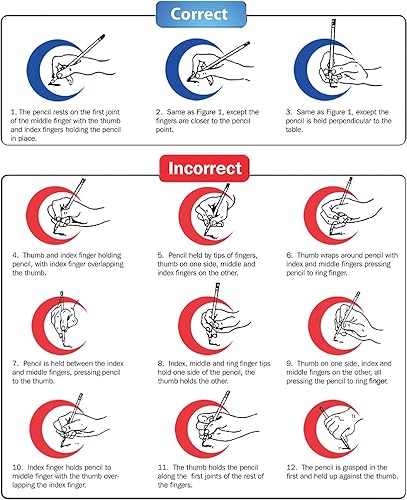 Correct

1. The pencil rests on the first joint of the middle finger with the thumb and index fingers holding the pencil in place.

2. Same as Figure 1, except the fingers are closer to the pencil point.

3. Same as Figure 1, except the pencil is held perpendicular to the table.

Incorrect

4. Thumb and index finger holding pencil, with index finger overlapping the thumb.

5. Pencil held by tips of fingers, thumb on one side, middle and index fingers on the other.

6. Thumb wraps around pencil with index and middle fingers pressing pencil to ring finger.

7. Pencil is held between the index and middle fingers, pressing pencil to the thumb.

8. Index, middle and ring finger tips hold one side of the pencil, the thumb holds the other.

9. Thumb on one side, index and middle fingers on the other, all pressing the pencil to ring finger.

10. Index finger holds pencil to middle finger with the thumb overlapping the index finger.

11. The thumb holds the pencil along the first joints of the rest of the fingers.

12. The pencil is grasped in the first and held up against the thumb.