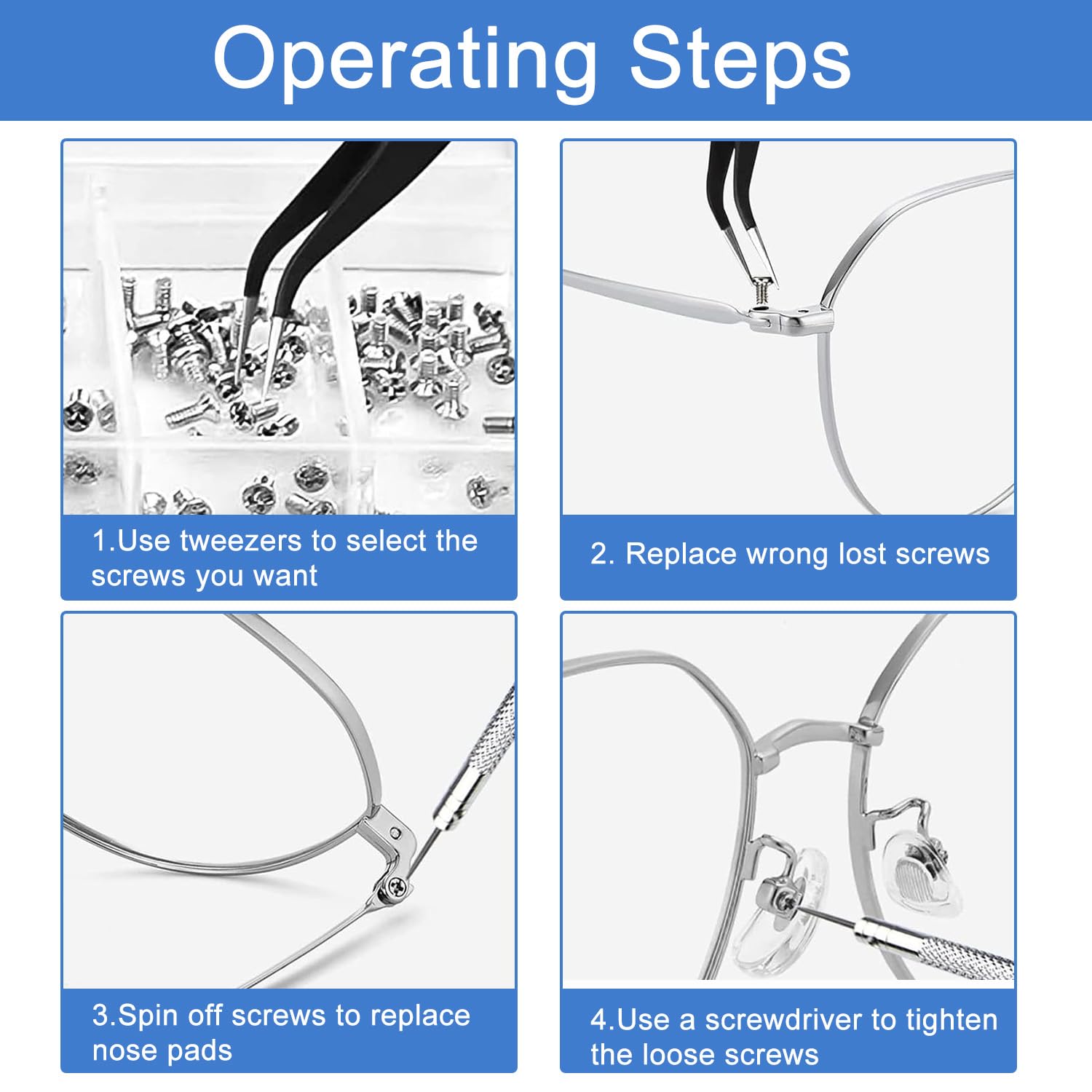 Operating Steps

1.Use tweezers to select the screws you want

2. Replace wrong lost screws

3.Spin off screws to replace nose pads

4.Use a screwdriver to tighten the loose screws