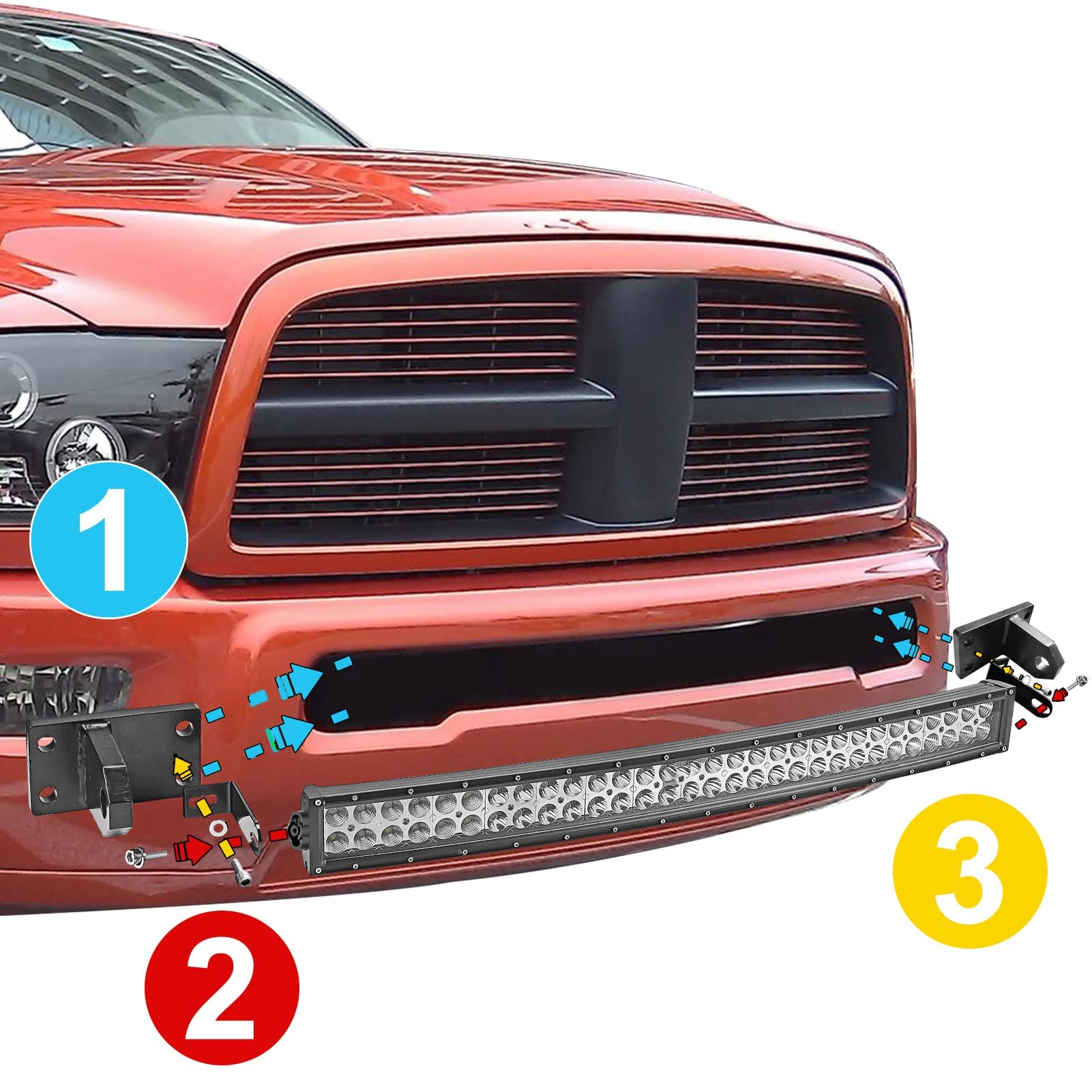 1

2

3