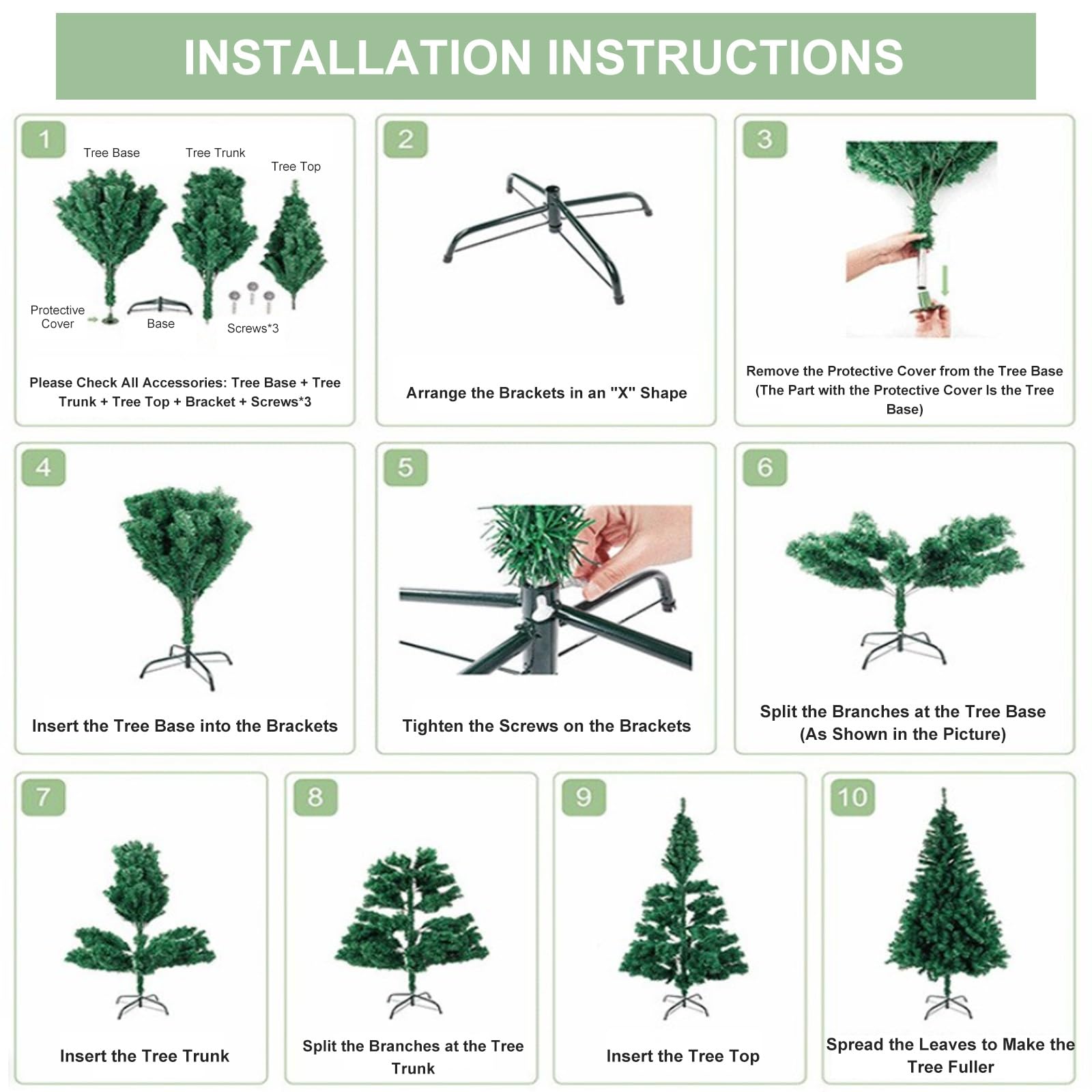 INSTALLATION INSTRUCTIONS

1
Tree Base
Tree Trunk
Tree Top
Protective Cover
Base
Screws*3
Please Check All Accessories: Tree Base + Tree Trunk + Tree Top + Bracket + Screws*3

2
Arrange the Brackets in an "X" Shape

3
Remove the Protective Cover from the Tree Base (The Part with the Protective Cover Is the Tree Base)

4
Insert the Tree Base into the Brackets

5
Tighten the Screws on the Brackets

6
Split the Branches at the Tree Base (As Shown in the Picture)

7
Insert the Tree Trunk

8
Split the Branches at the Tree Trunk

9
Insert the Tree Top

10
Spread the Leaves to Make the Tree Fuller