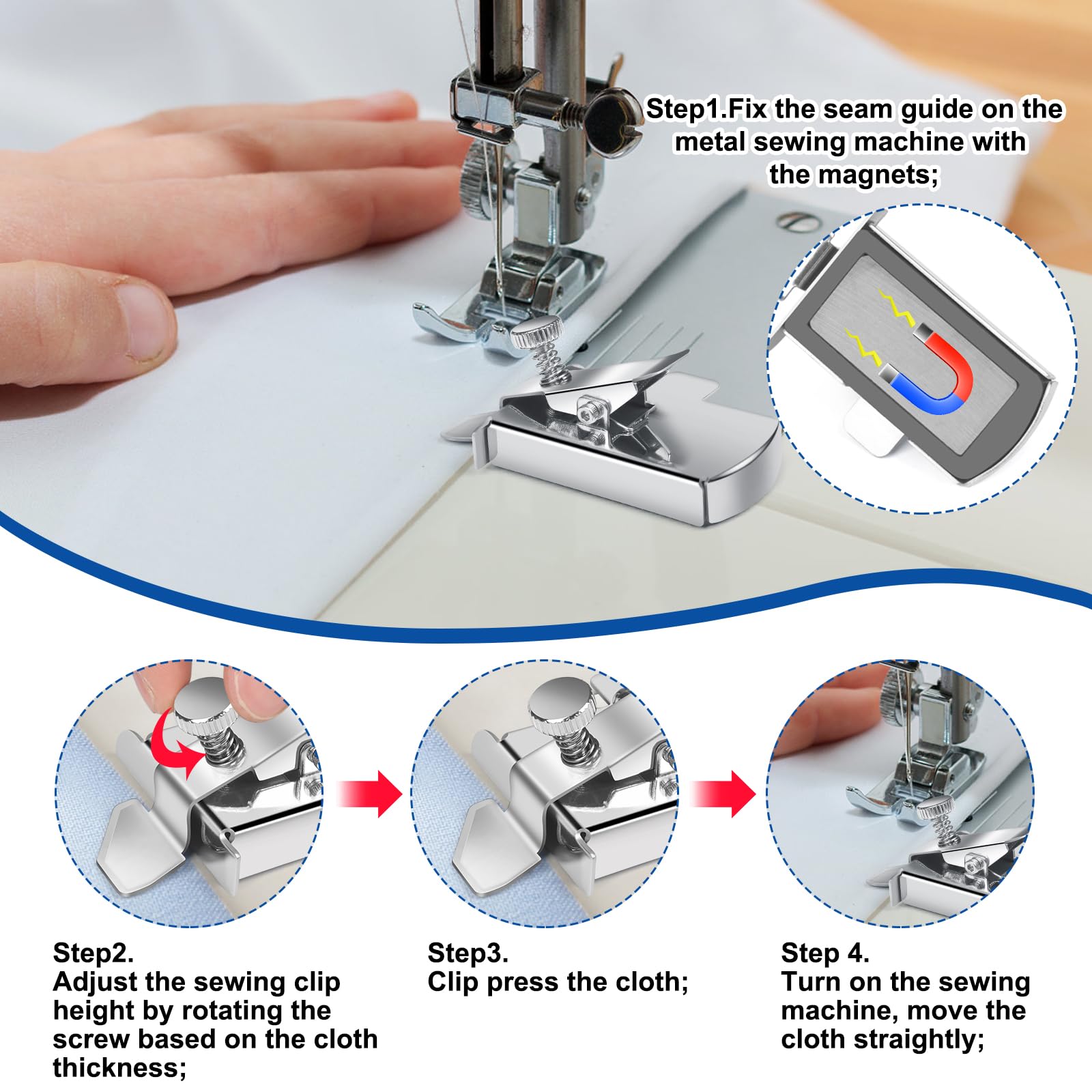 Step1.Fix the seam guide on the metal sewing machine with the magnets;

Step2.
Adjust the sewing clip height by rotating the screw based on the cloth thickness;

Step3.
Clip press the cloth;

Step 4.
Turn on the sewing machine, move the cloth straightly;