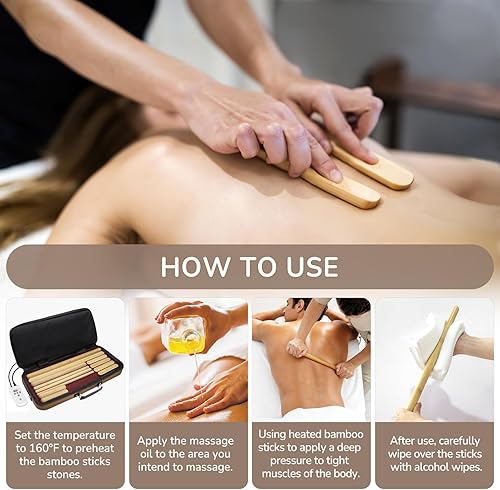 HOW TO USE

Set the temperature to 160°F to preheat the bamboo sticks stones.

Apply the massage oil to the area you intend to massage.

Using heated bamboo sticks to apply a deep pressure to tight muscles of the body.

After use, carefully wipe over the sticks with alcohol wipes.