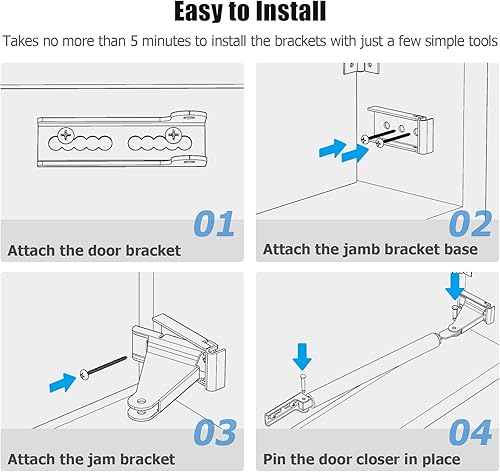 Easy to Install

Takes no more than 5 minutes to install the brackets with just a few simple tools

01

Attach the door bracket

02

Attach the jamb bracket base

03

Attach the jam bracket

04

Pin the door closer in place