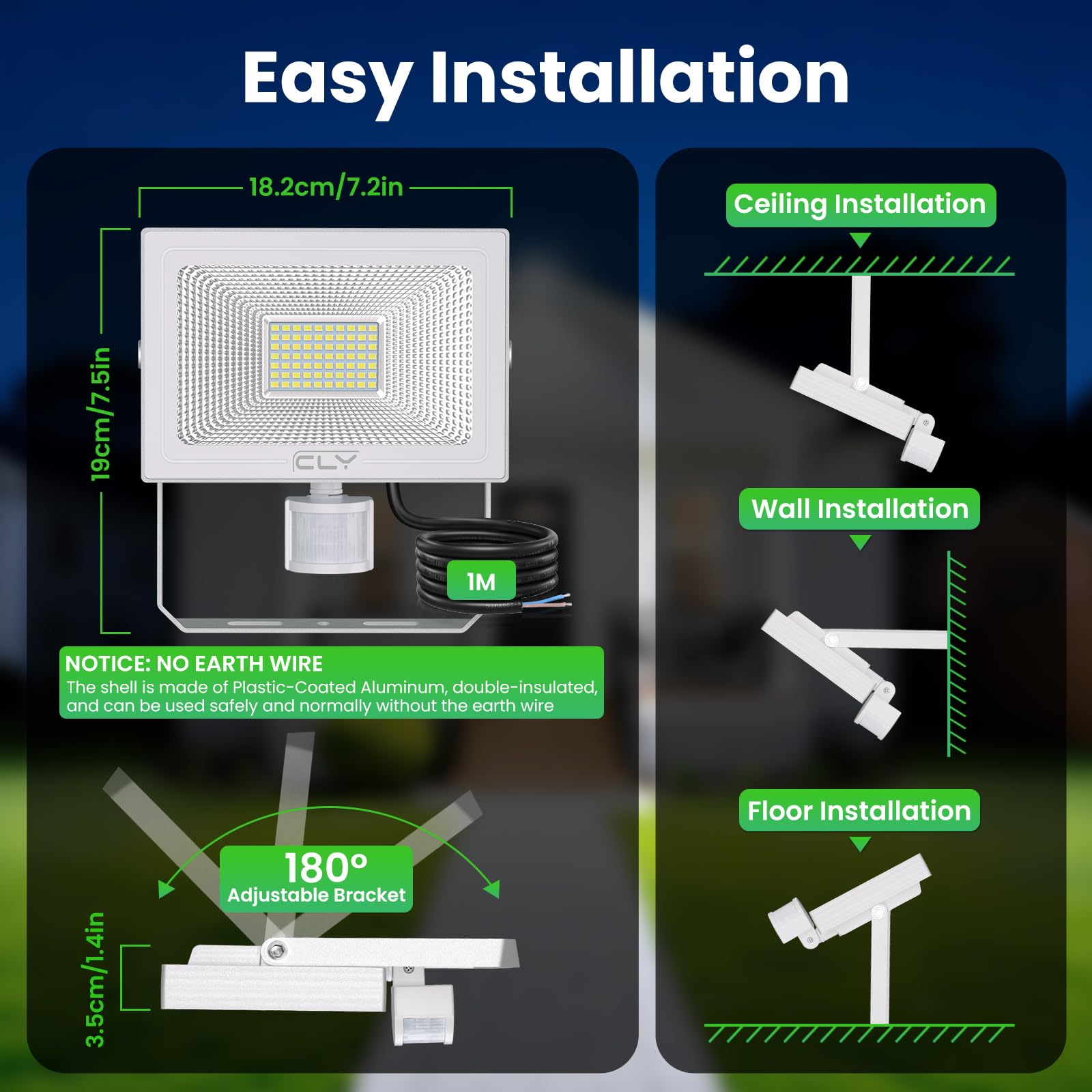 Easy Installation

18.2cm/7.2in

19cm/7.5in

CLY

1M

NOTICE: NO EARTH WIRE
The shell is made of Plastic-Coated Aluminum, double-insulated, and can be used safely and normally without the earth wire

180°
Adjustable Bracket

3.5cm/1.4in

Ceiling Installation

Wall Installation

Floor Installation