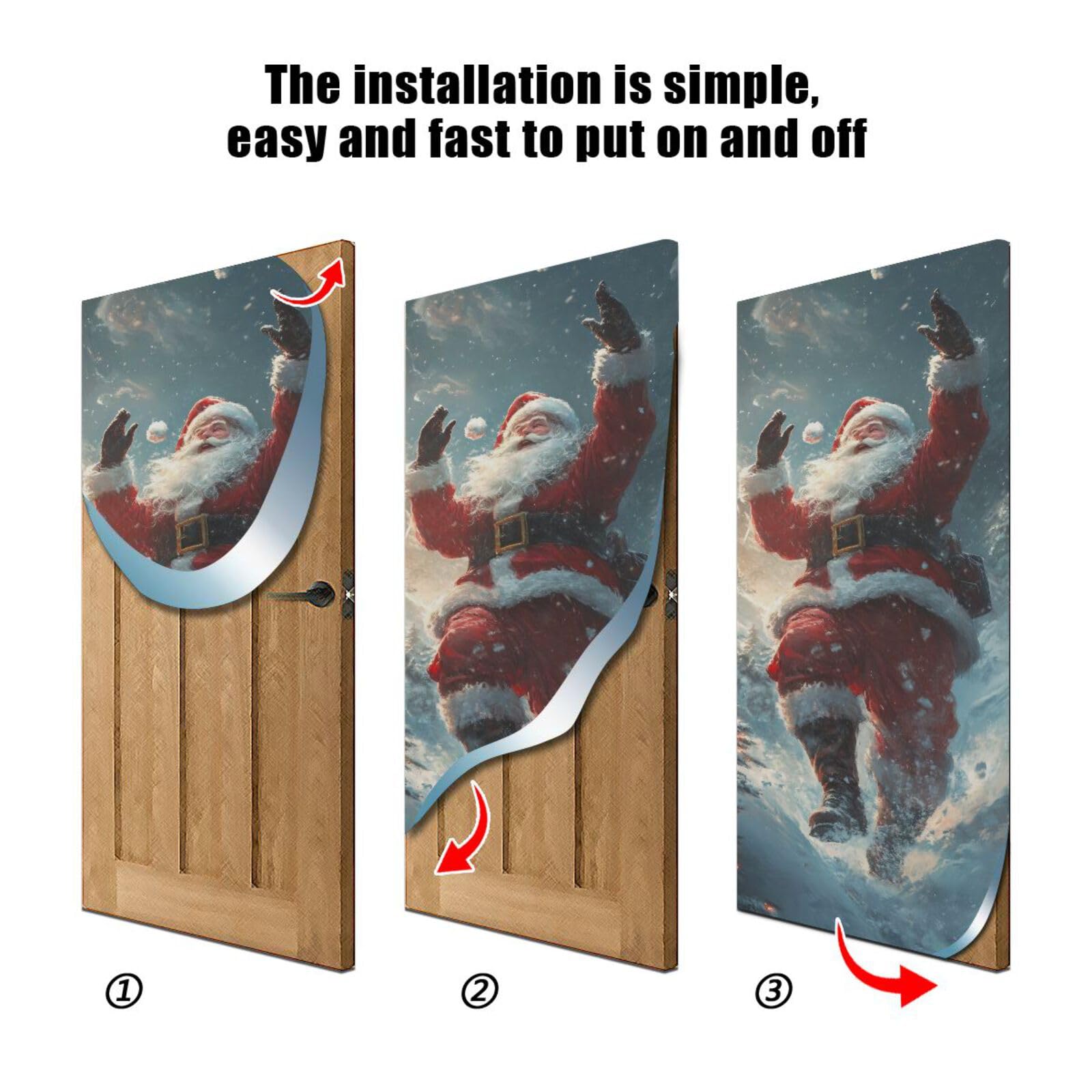 The installation is simple, easy and fast to put on and off

①

②

③