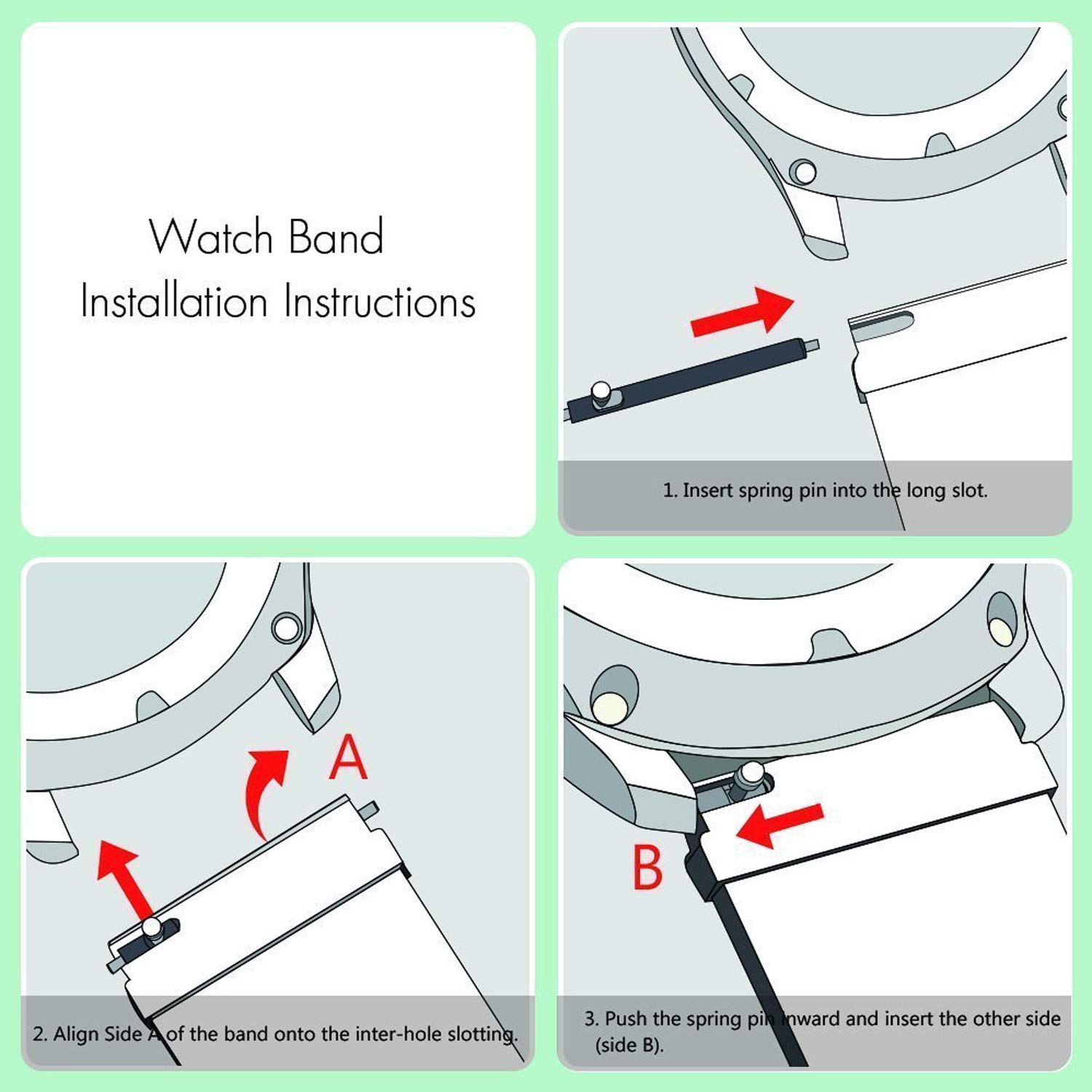 Watch Band
Installation Instructions

1. Insert spring pin into the long slot.

A

2. Align Side A of the band onto the inter-hole slotting.

B

3. Push the spring pin inward and insert the other side (side B).