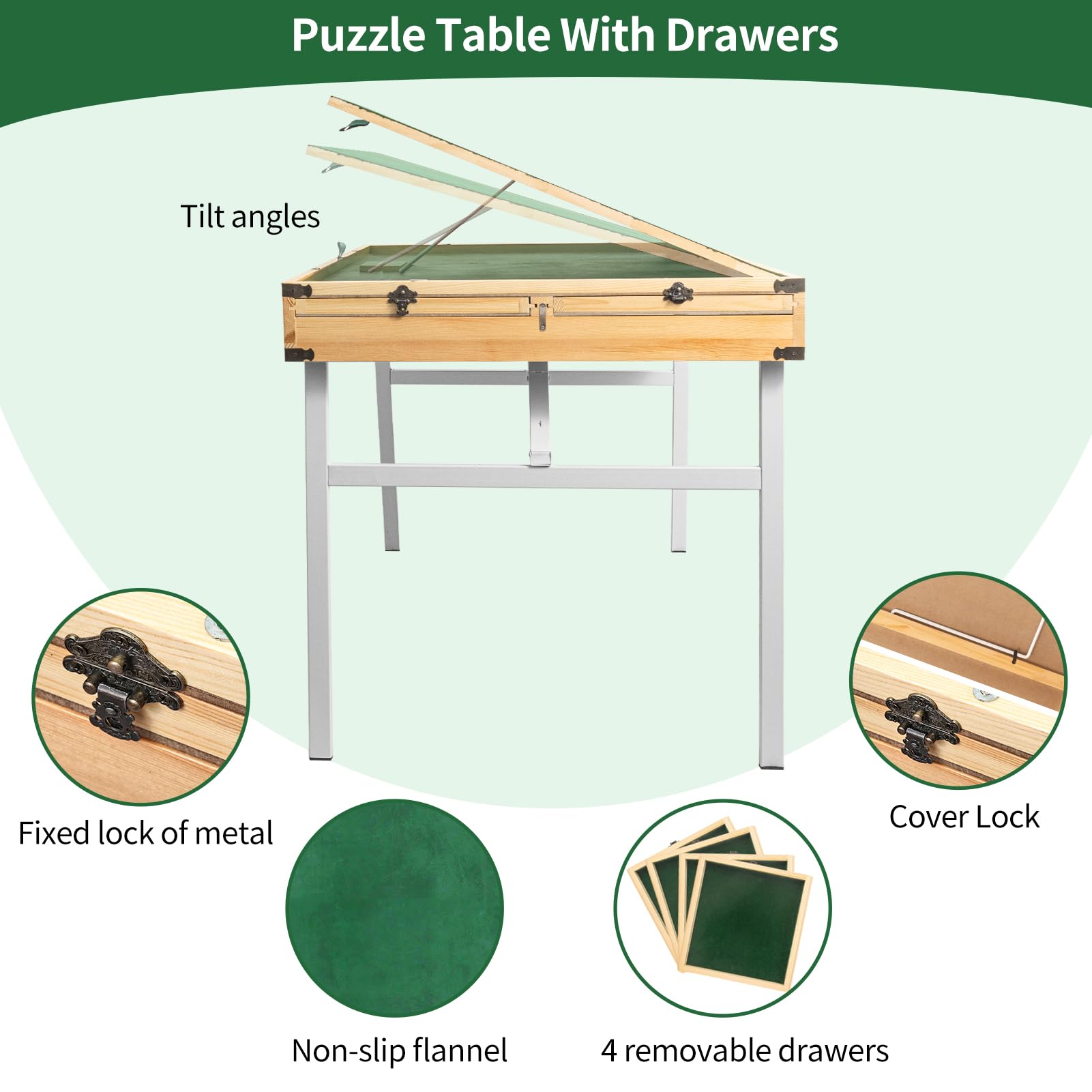 Puzzle Table With Drawers

Tilt angles

Fixed lock of metal

Cover Lock

Non-slip flannel

4 removable drawers