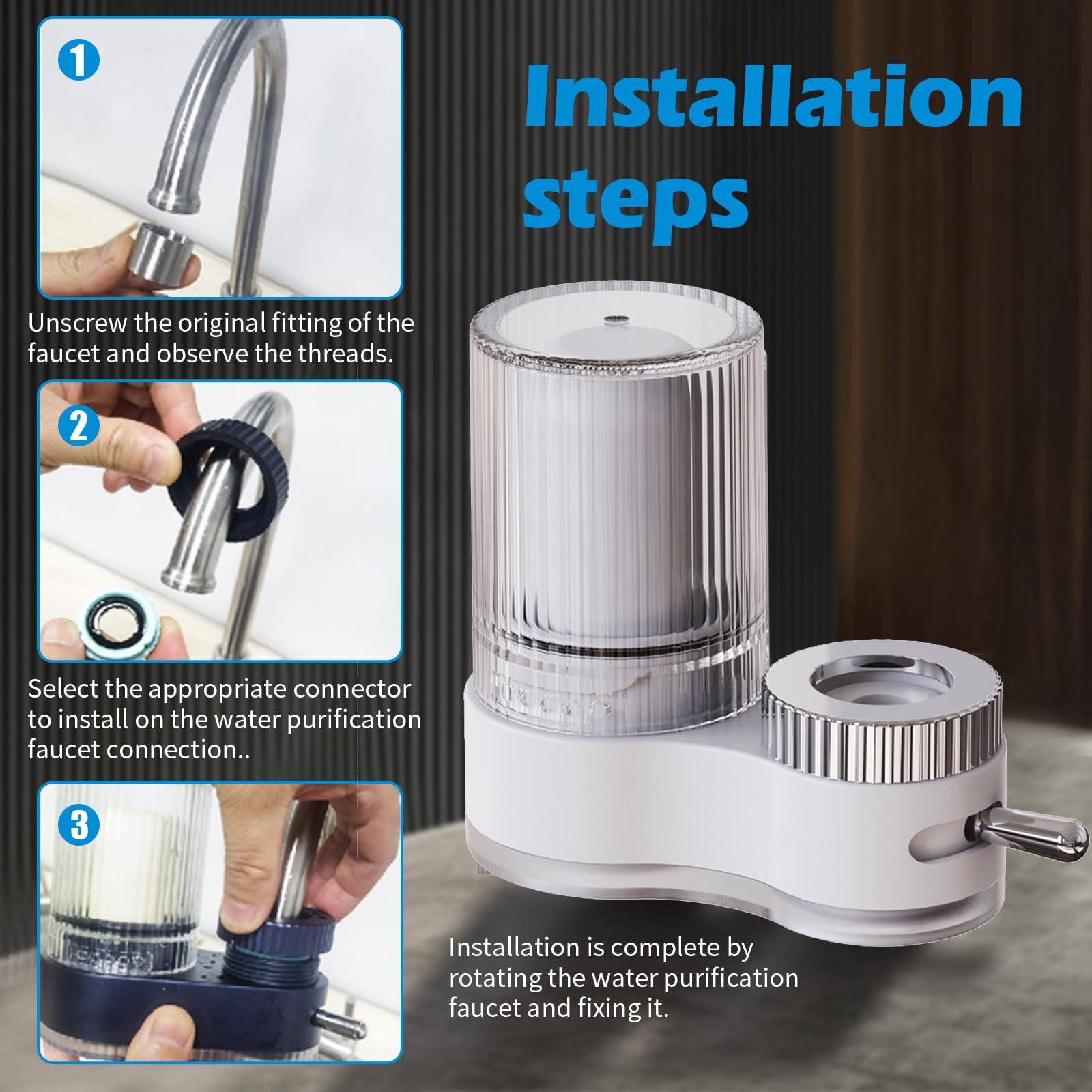 Installation steps

1

Unscrew the original fitting of the faucet and observe the threads.

2

Select the appropriate connector to install on the water purification faucet connection..

3

Installation is complete by rotating the water purification faucet and fixing it.