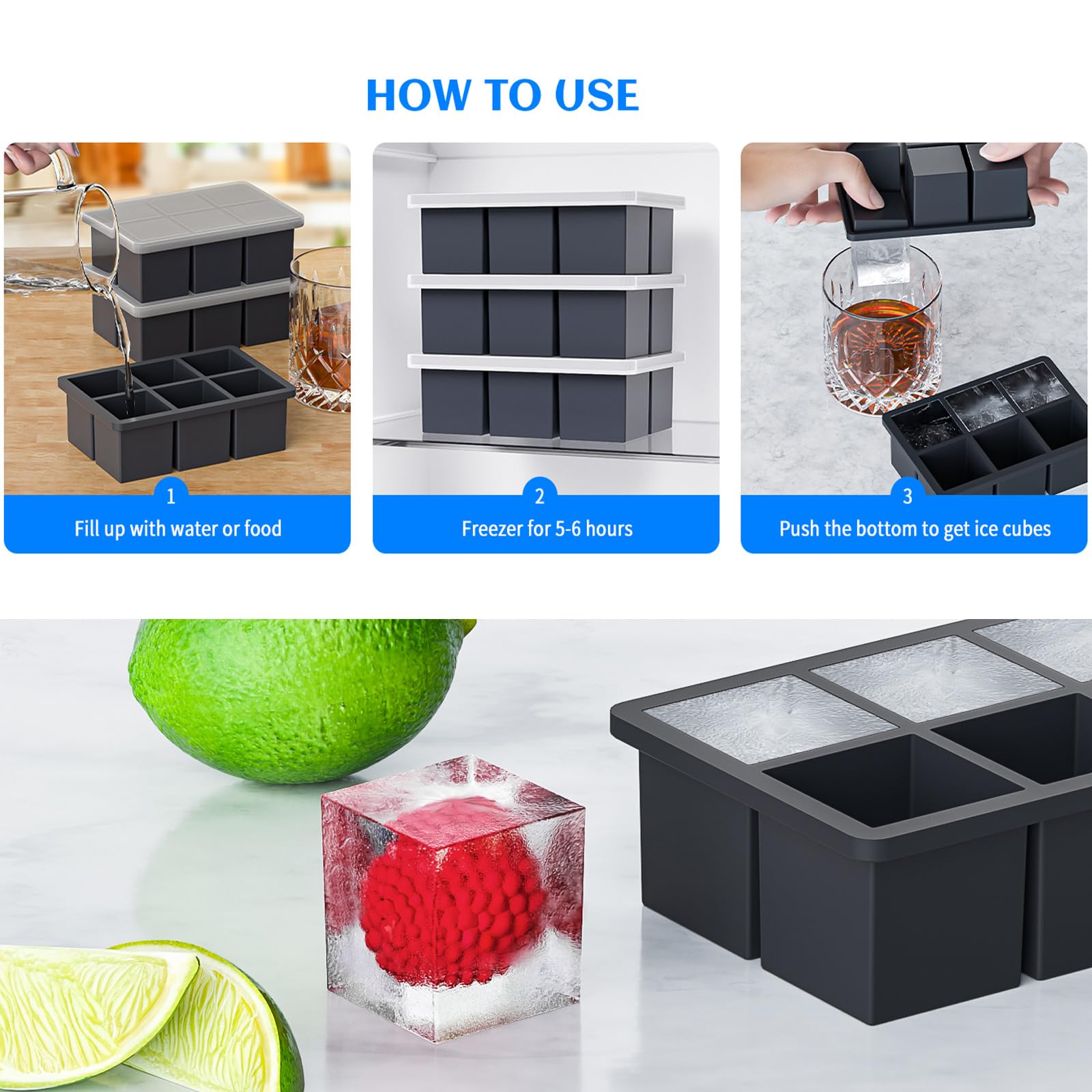 HOW TO USE

1
Fill up with water or food

2
Freezer for 5-6 hours

3
Push the bottom to get ice cubes