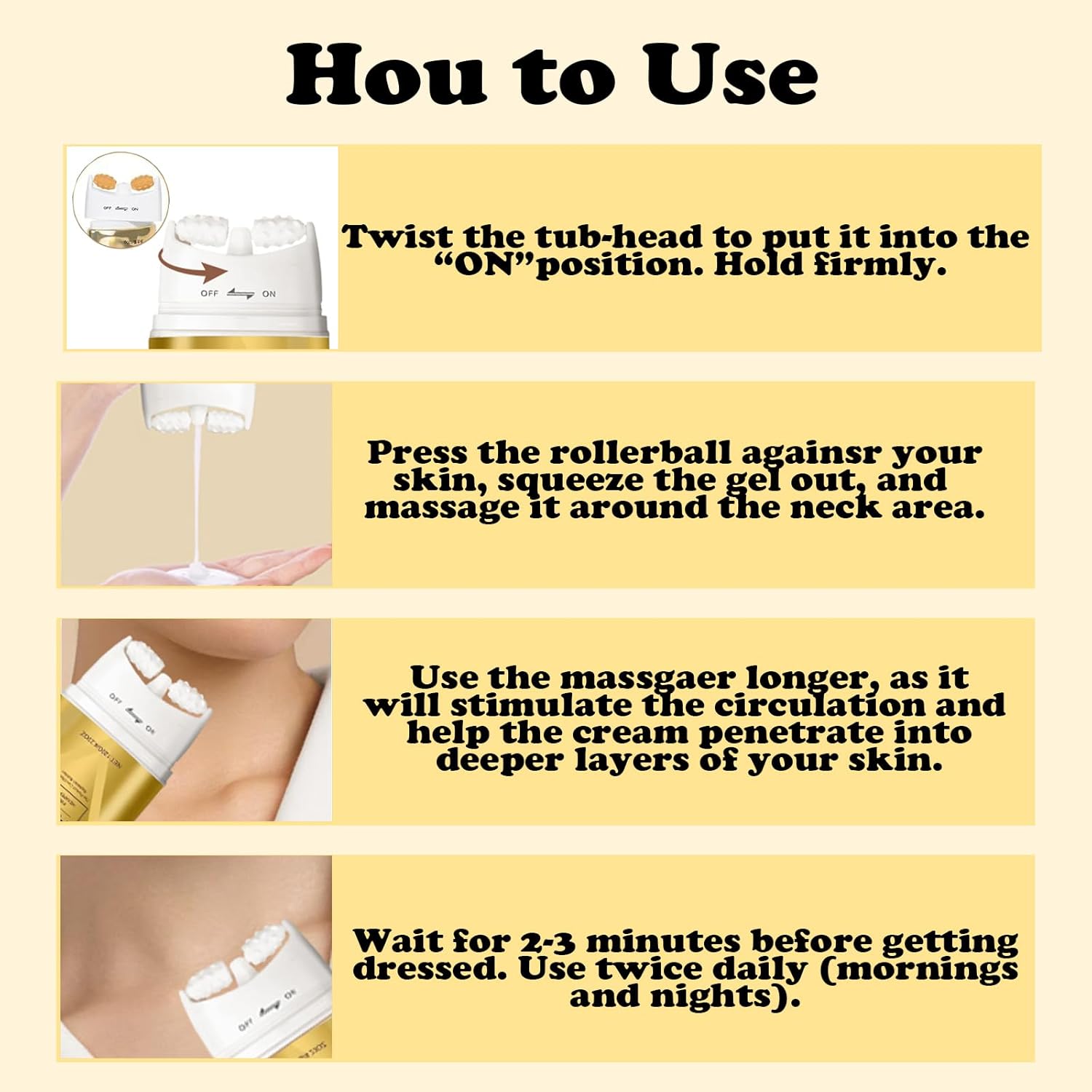 Hou to Use

OFF ON

OFF ON

Twist the tub-head to put it into the "ON"position. Hold firmly.

Press the rollerball againsr your skin, squeeze the gel out, and massage it around the neck area.

OFF ON

Use the massgaer longer, as it will stimulate the circulation and help the cream penetrate into deeper layers of your skin.

OFF ON

Wait for 2-3 minutes before getting dressed. Use twice daily (mornings and nights).