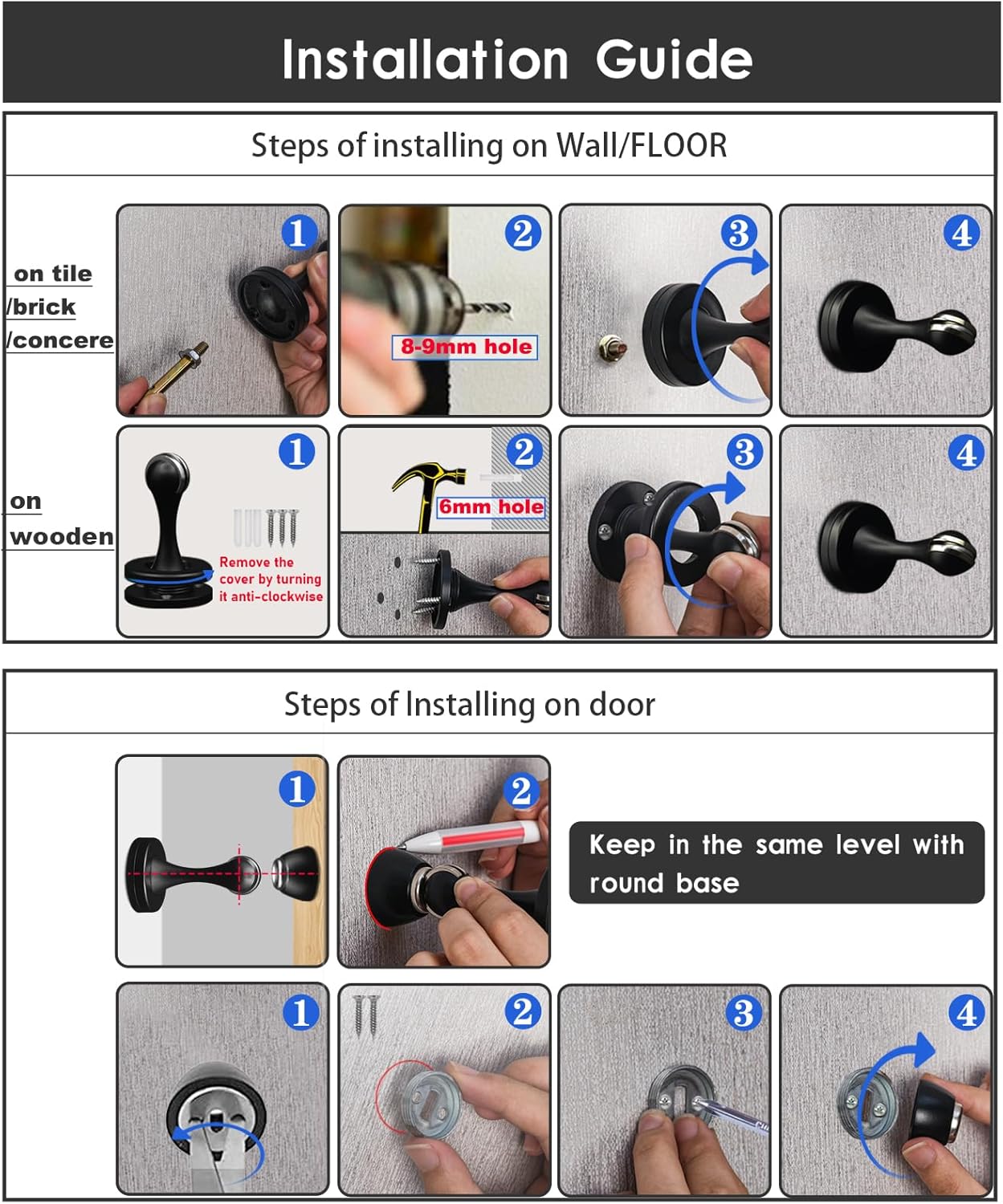 Installation Guide

Steps of installing on Wall/FLOOR

on tile /brick /concere

1

2

8-9mm hole

3

4

on wooden

1

Remove the cover by turning it anti-clockwise

2

6mm hole

3

4

Steps of Installing on door

1

2

Keep in the same level with round base

1

2

3

4