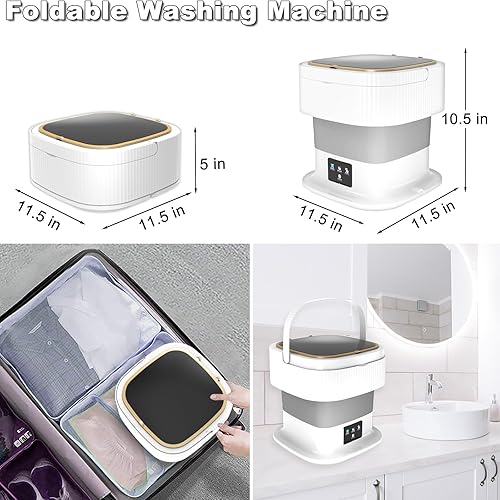 Foldable Washing Machine

5 in

11.5 in

11.5 in

10.5 in

11.5 in

11.5 in