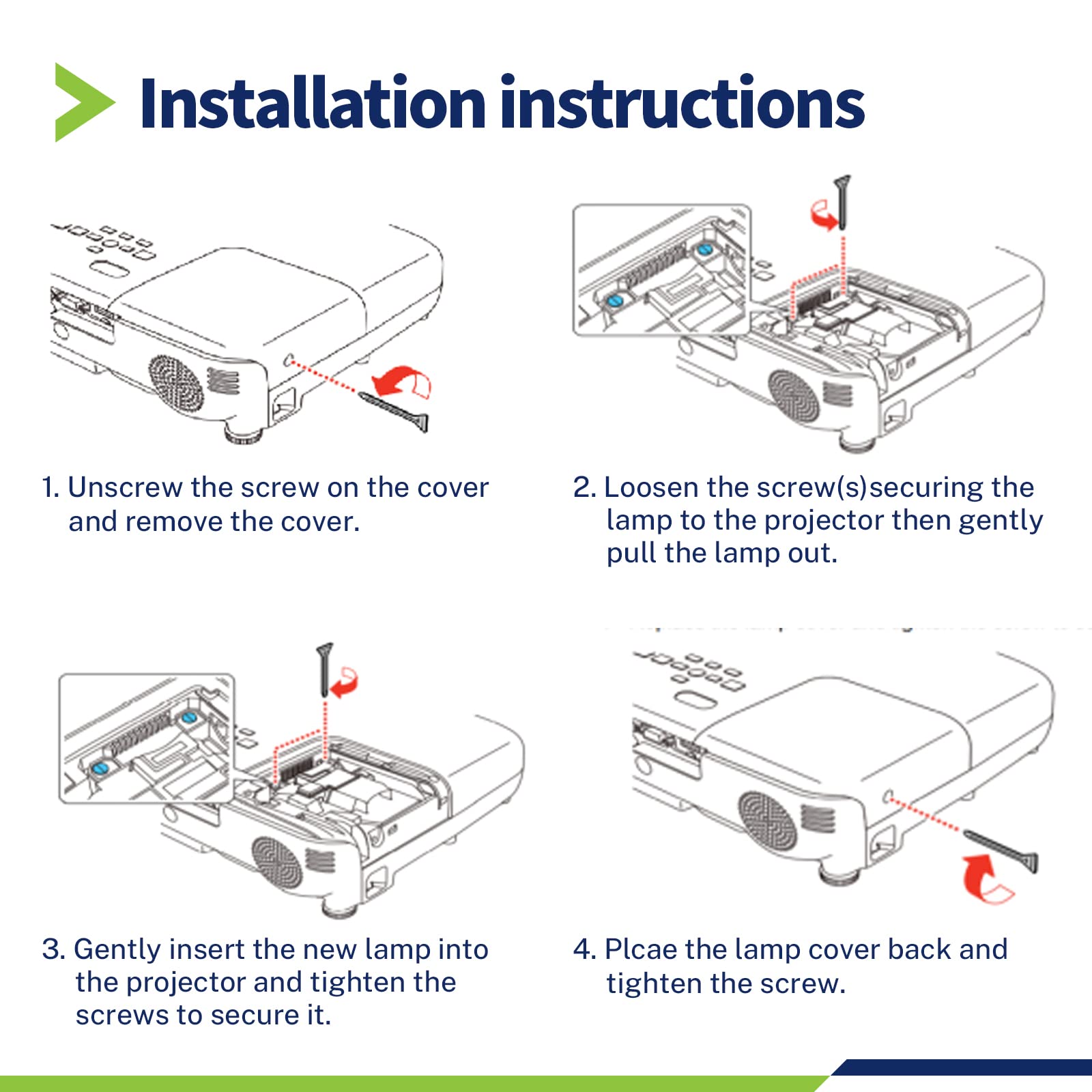 Installation instructions

1. Unscrew the screw on the cover and remove the cover.

2. Loosen the screw(s)securing the lamp to the projector then gently pull the lamp out.

3. Gently insert the new lamp into the projector and tighten the screws to secure it.

4. Plcae the lamp cover back and tighten the screw.