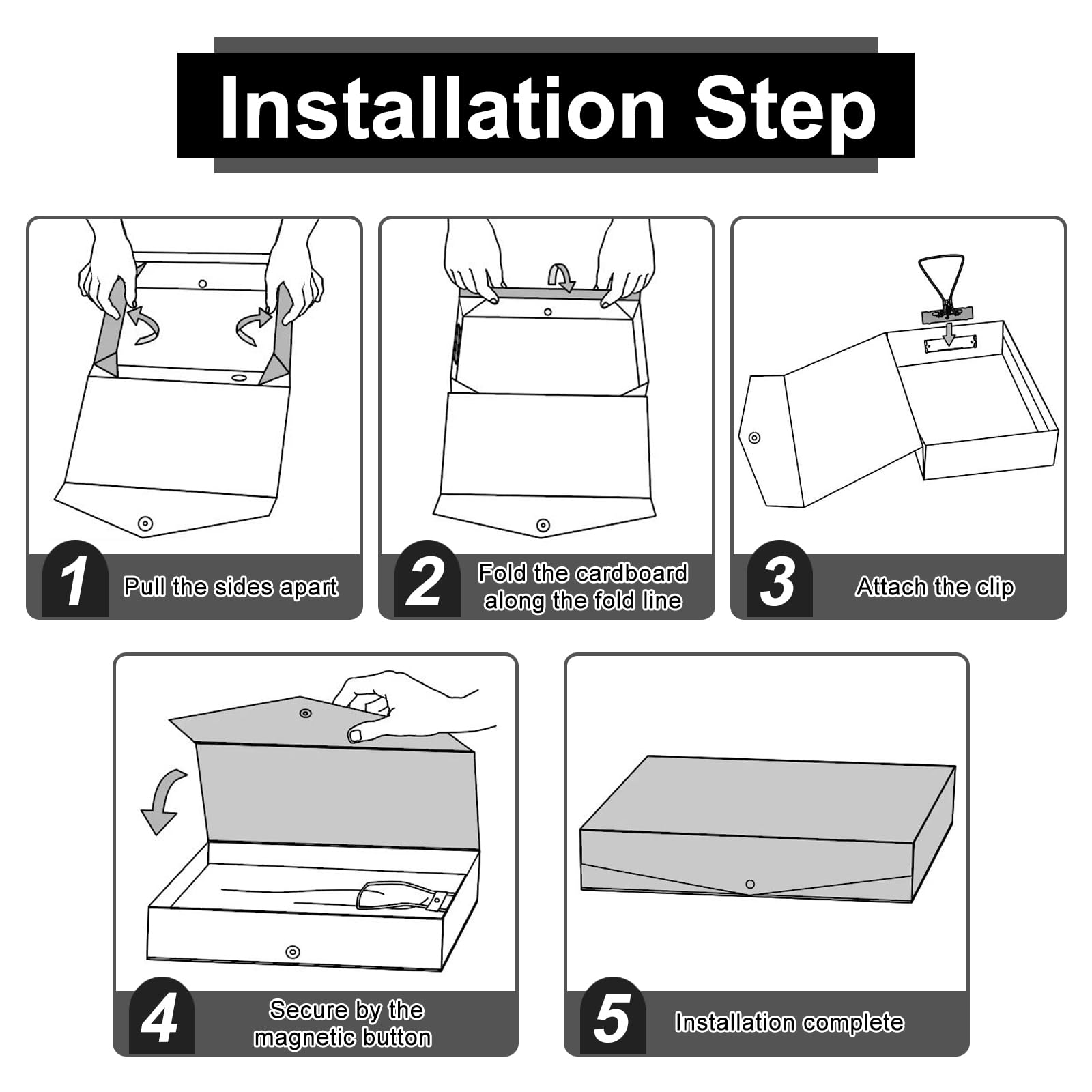 Installation Step

1 Pull the sides apart

2 Fold the cardboard along the fold line

3 Attach the clip

4 Secure by the magnetic button

5 Installation complete