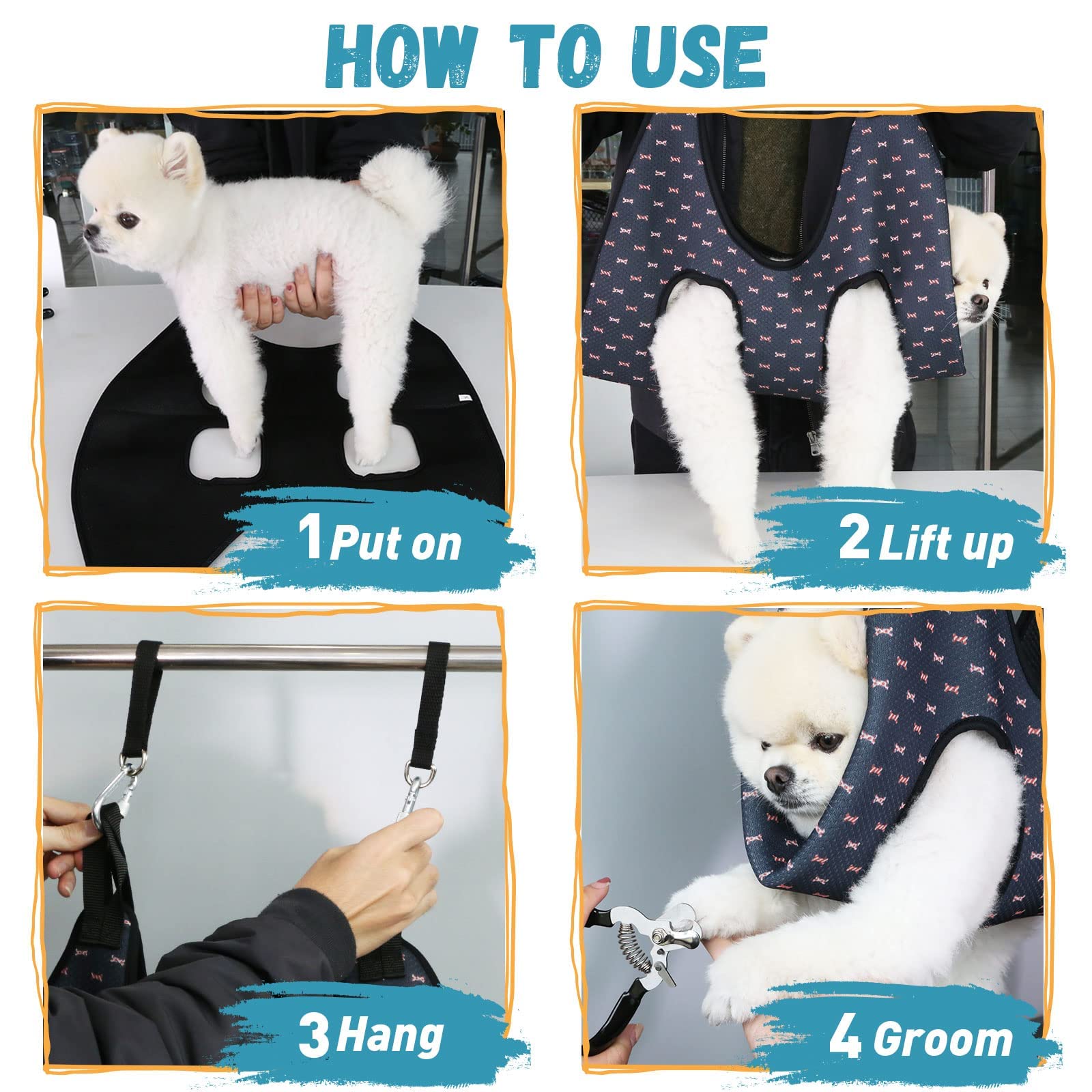 HOW TO USE

1 Put on

2 Lift up

3 Hang

4 Groom