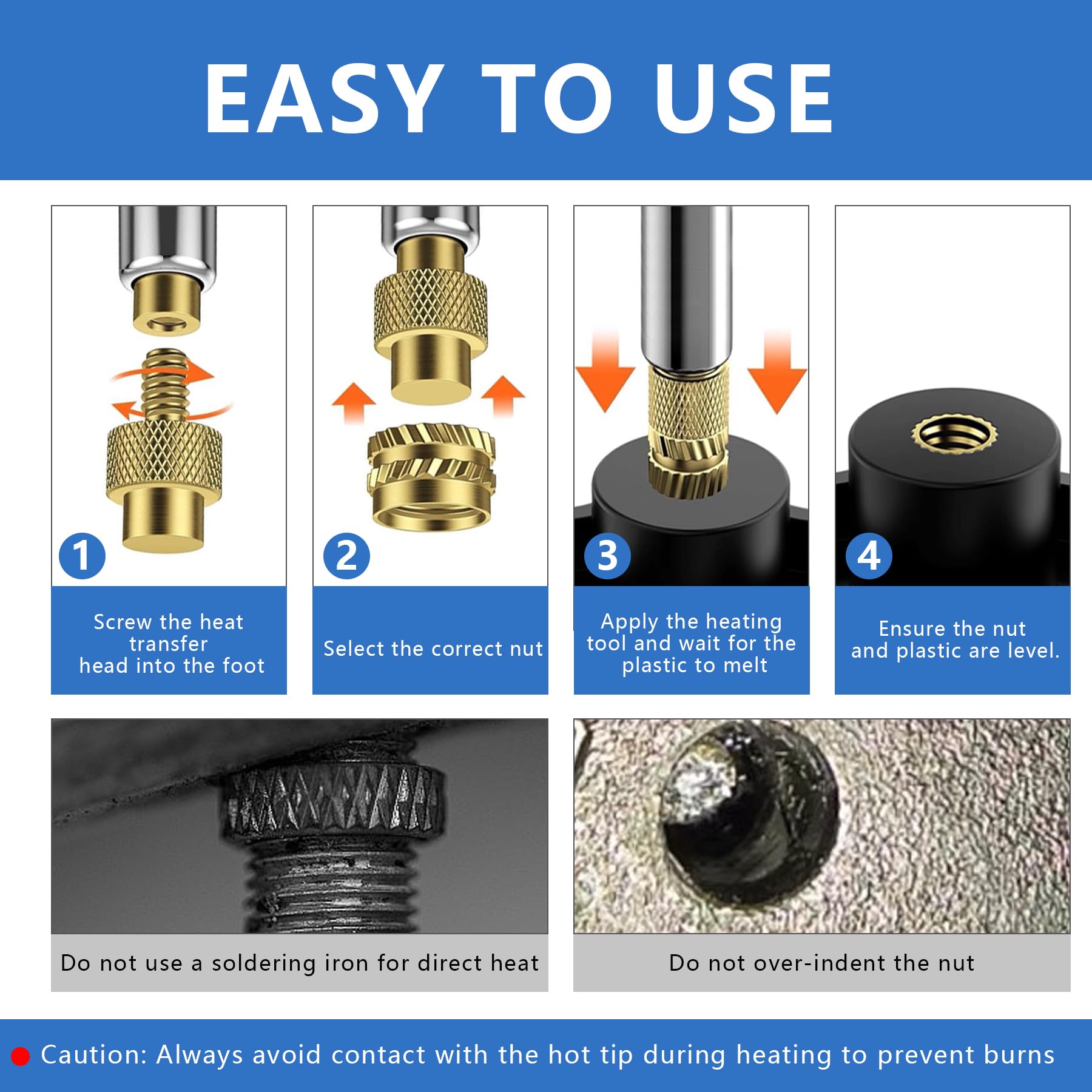 EASY TO USE

1

Screw the heat transfer head into the foot

2

Select the correct nut

3

Apply the heating tool and wait for the plastic to melt

4

Ensure the nut and plastic are level.

Do not use a soldering iron for direct heat

Do not over-indent the nut

Caution: Always avoid contact with the hot tip during heating to prevent burns