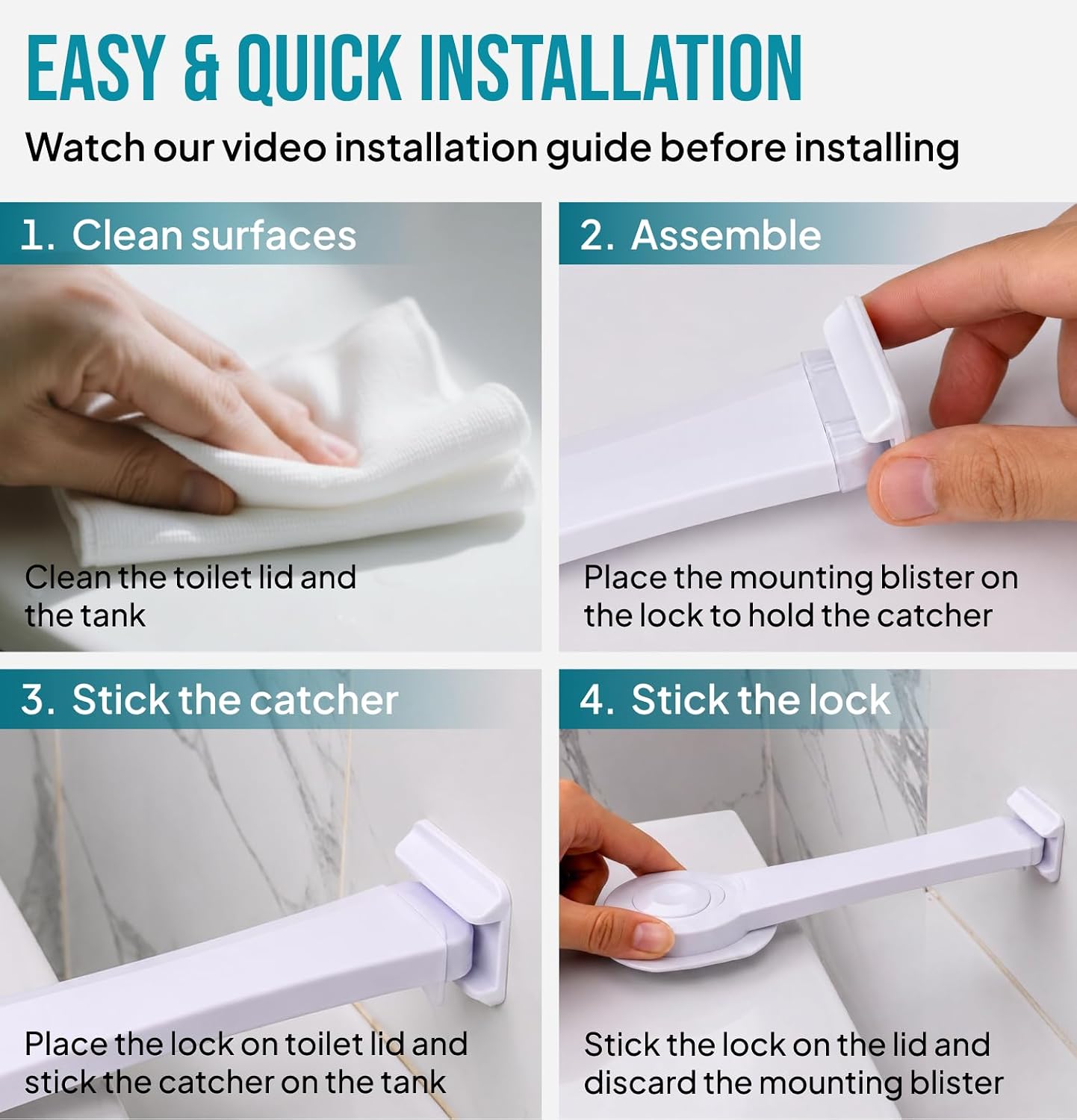 EASY & QUICK INSTALLATION

Watch our video installation guide before installing

1. Clean surfaces

Clean the toilet lid and the tank

2. Assemble

Place the mounting blister on the lock to hold the catcher

3. Stick the catcher

Place the lock on toilet lid and stick the catcher on the tank

4. Stick the lock

Stick the lock on the lid and discard the mounting blister