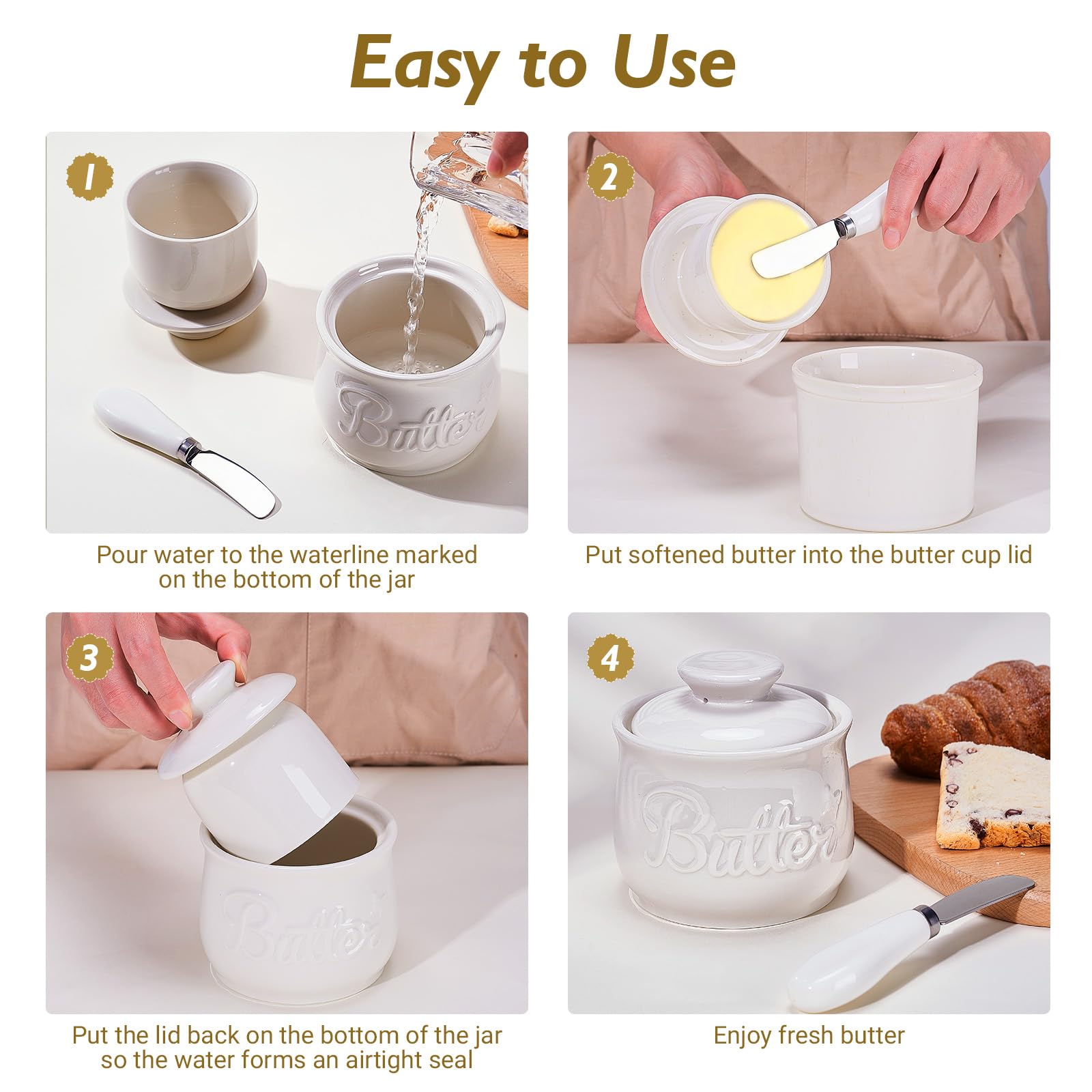 Easy to Use

1

Butter

Pour water to the waterline marked on the bottom of the jar

2

Put softened butter into the butter cup lid

3

Butter

Put the lid back on the bottom of the jar so the water forms an airtight seal

4

Butter

Enjoy fresh butter