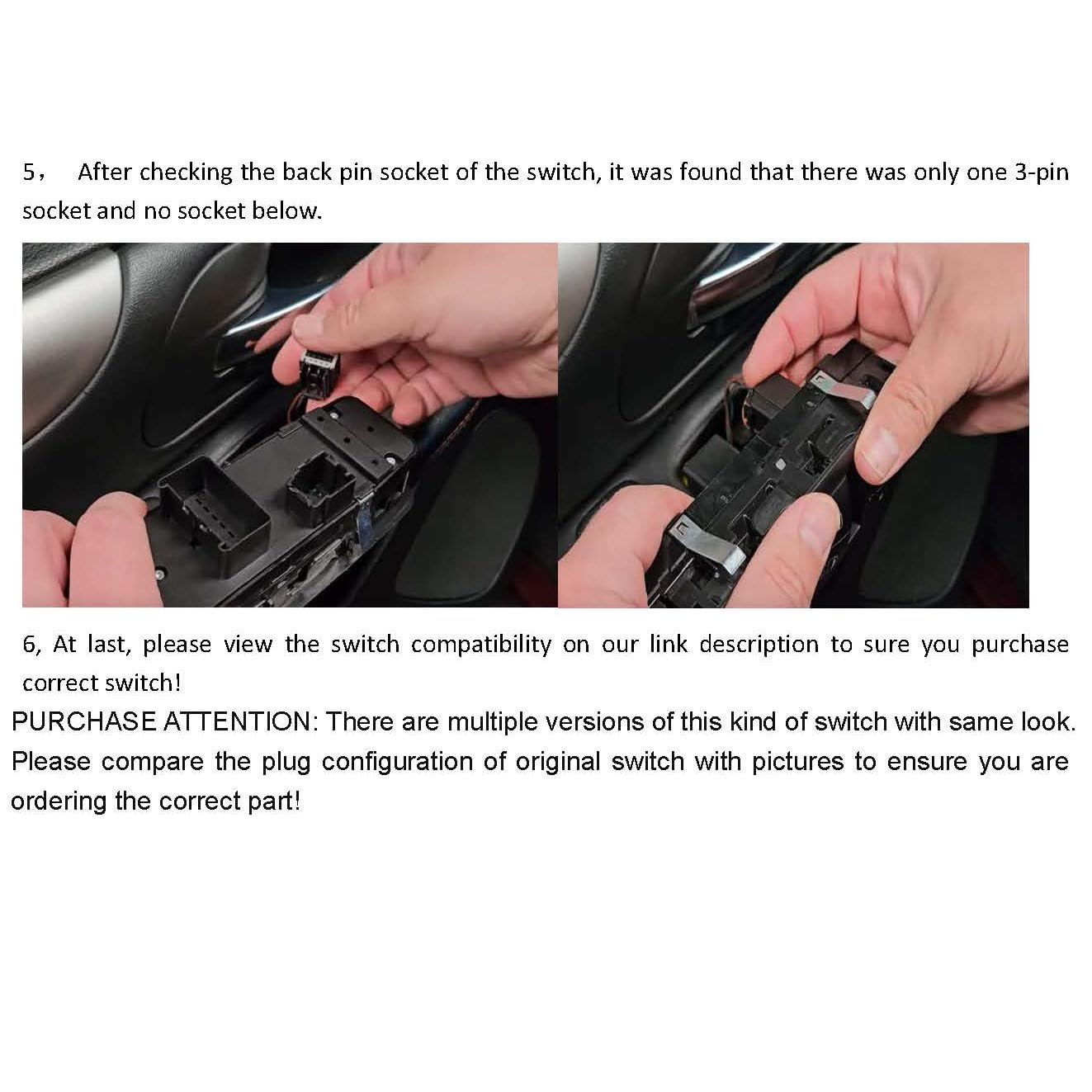 5， After checking the back pin socket of the switch, it was found that there was only one 3-pin socket and no socket below.

6, At last, please view the switch compatibility on our link description to sure you purchase correct switch!

PURCHASE ATTENTION: There are multiple versions of this kind of switch with same look. Please compare the plug configuration of original switch with pictures to ensure you are ordering the correct part!