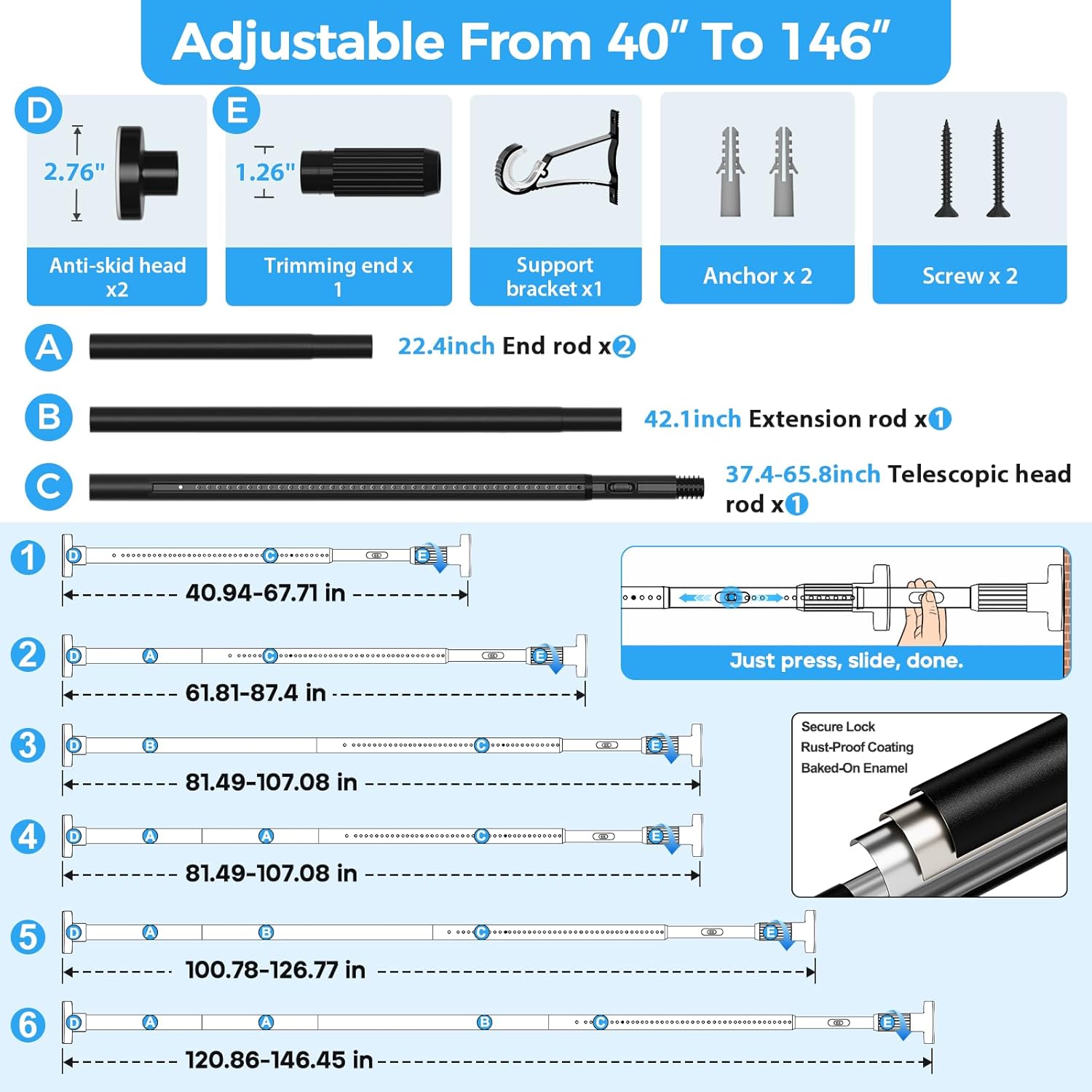 Adjustable From 40" To 146"

D
2.76"
Anti-skid head x2

E
1.26"
Trimming end x 1

Support bracket x1

Anchor x 2

Screw x 2

A 22.4inch End rod x2

B 42.1inch Extension rod x1

C 37.4-65.8inch Telescopic head rod x1

1 D C E
40.94-67.71 in

2 D A C E
61.81-87.4 in

3 D B C E
81.49-107.08 in

4 D A A C E
81.49-107.08 in

5 D A B C E
100.78-126.77 in

6 D A A B C E
120.86-146.45 in

Just press, slide, done.

Secure Lock
Rust-Proof Coating
Baked-On Enamel