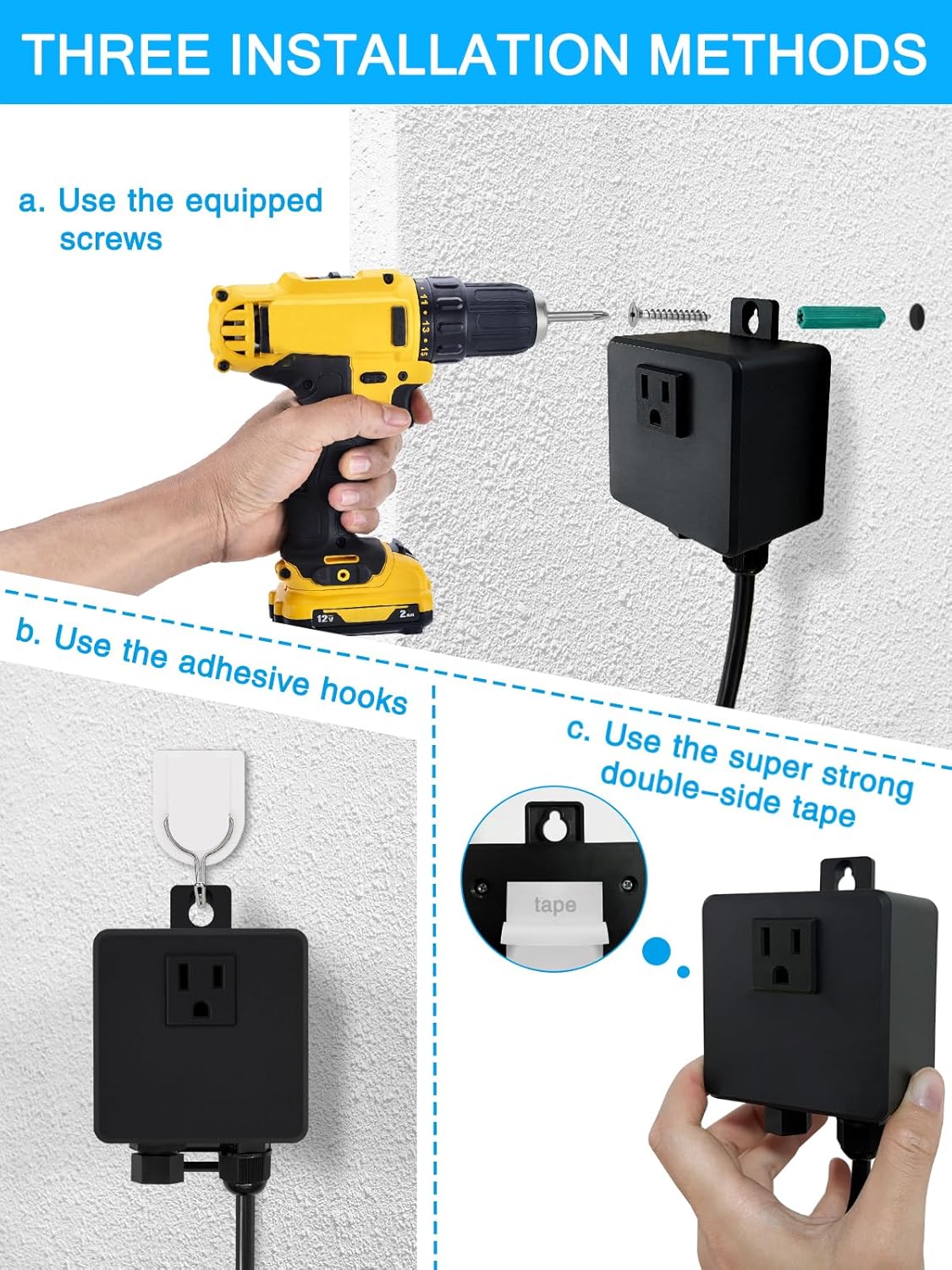 THREE INSTALLATION METHODS

a. Use the equipped screws

11 13 15

12V 2AH

b. Use the adhesive hooks

c. Use the super strong double-side tape

tape