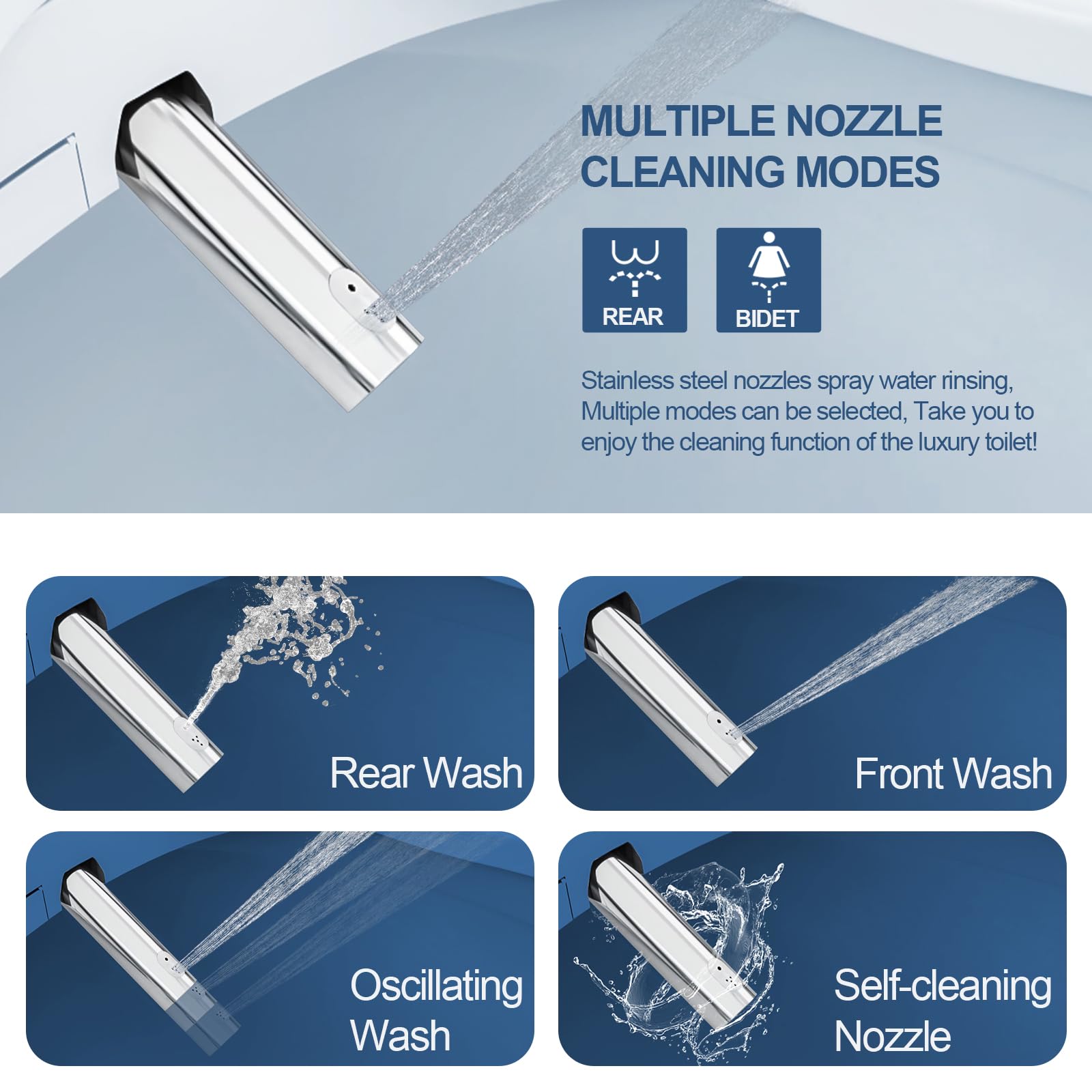 MULTIPLE NOZZLE CLEANING MODES

REAR

BIDET

Stainless steel nozzles spray water rinsing, Multiple modes can be selected, Take you to enjoy the cleaning function of the luxury toilet!

Rear Wash

Front Wash

Oscillating Wash

Self-cleaning Nozzle