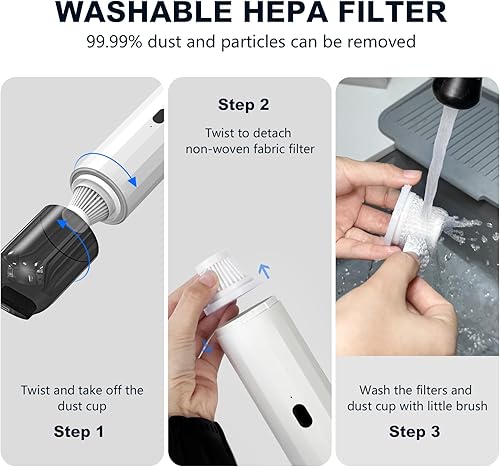 WASHABLE HEPA FILTER

99.99% dust and particles can be removed

Twist and take off the dust cup

Step 1

Step 2

Twist to detach non-woven fabric filter

Wash the filters and dust cup with little brush

Step 3