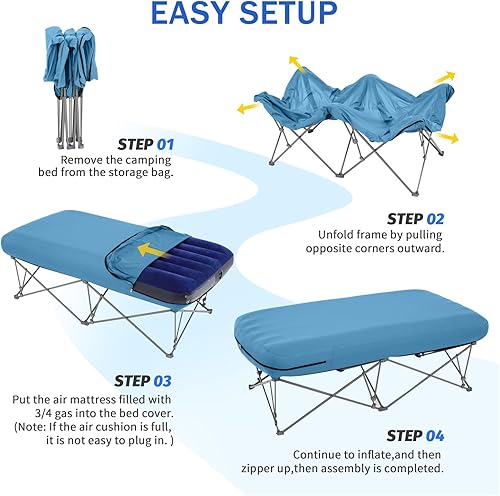 EASY SETUP

STEP 01
Remove the camping bed from the storage bag.

STEP 02
Unfold frame by pulling opposite corners outward.

STEP 03
Put the air mattress filled with 3/4 gas into the bed cover. (Note: If the air cushion is full, it is not easy to plug in. )

STEP 04
Continue to inflate,and then zipper up,then assembly is completed.