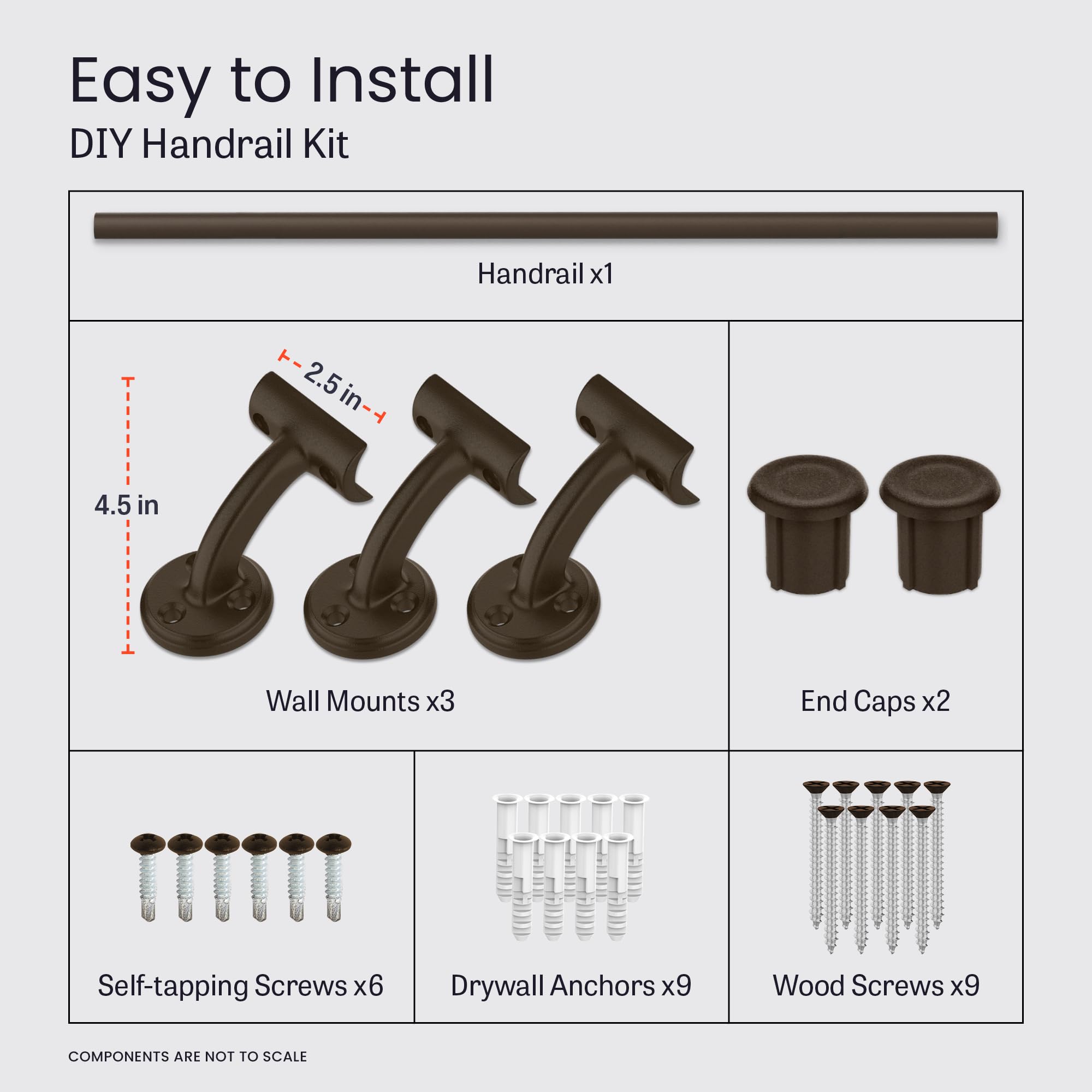 Easy to Install
DIY Handrail Kit

Handrail x1

2.5 in

4.5 in

Wall Mounts x3

End Caps x2

Self-tapping Screws x6

Drywall Anchors x9

Wood Screws x9

COMPONENTS ARE NOT TO SCALE