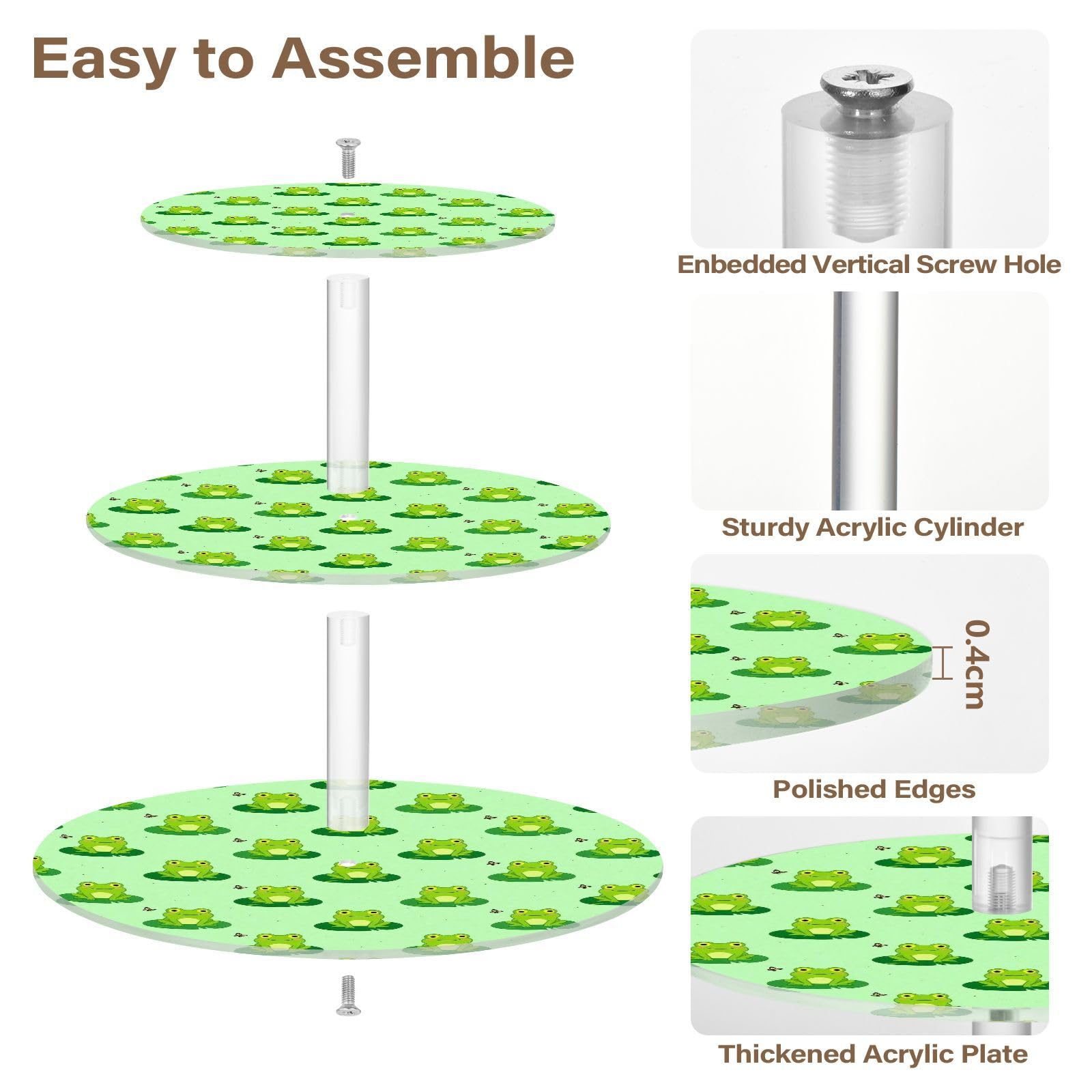 Easy to Assemble

Enbedded Vertical Screw Hole

Sturdy Acrylic Cylinder

0.4cm

Polished Edges

Thickened Acrylic Plate