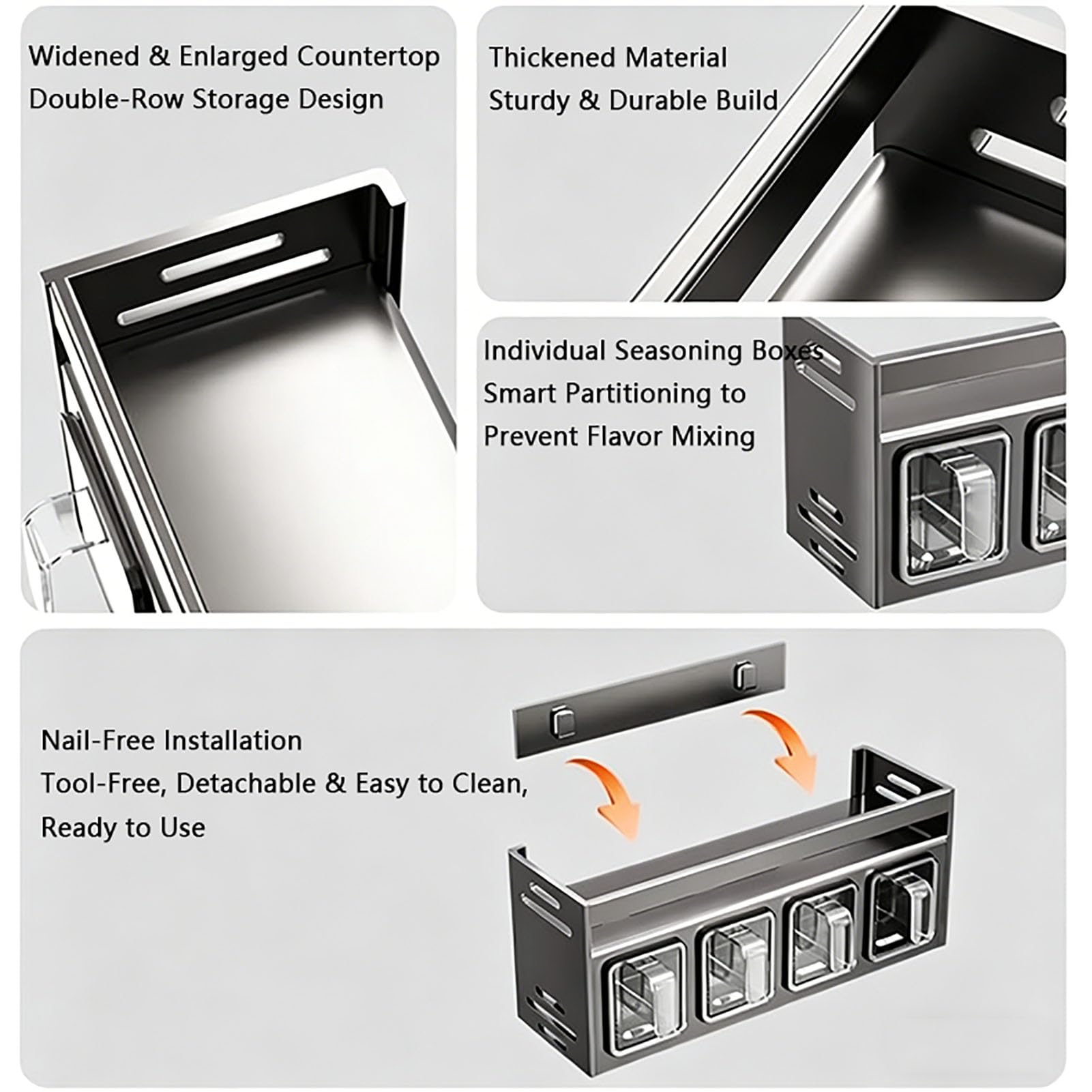 Widened & Enlarged Countertop
Double-Row Storage Design

Thickened Material
Sturdy & Durable Build

Individual Seasoning Boxes
Smart Partitioning to
Prevent Flavor Mixing

Nail-Free Installation
Tool-Free, Detachable & Easy to Clean,
Ready to Use