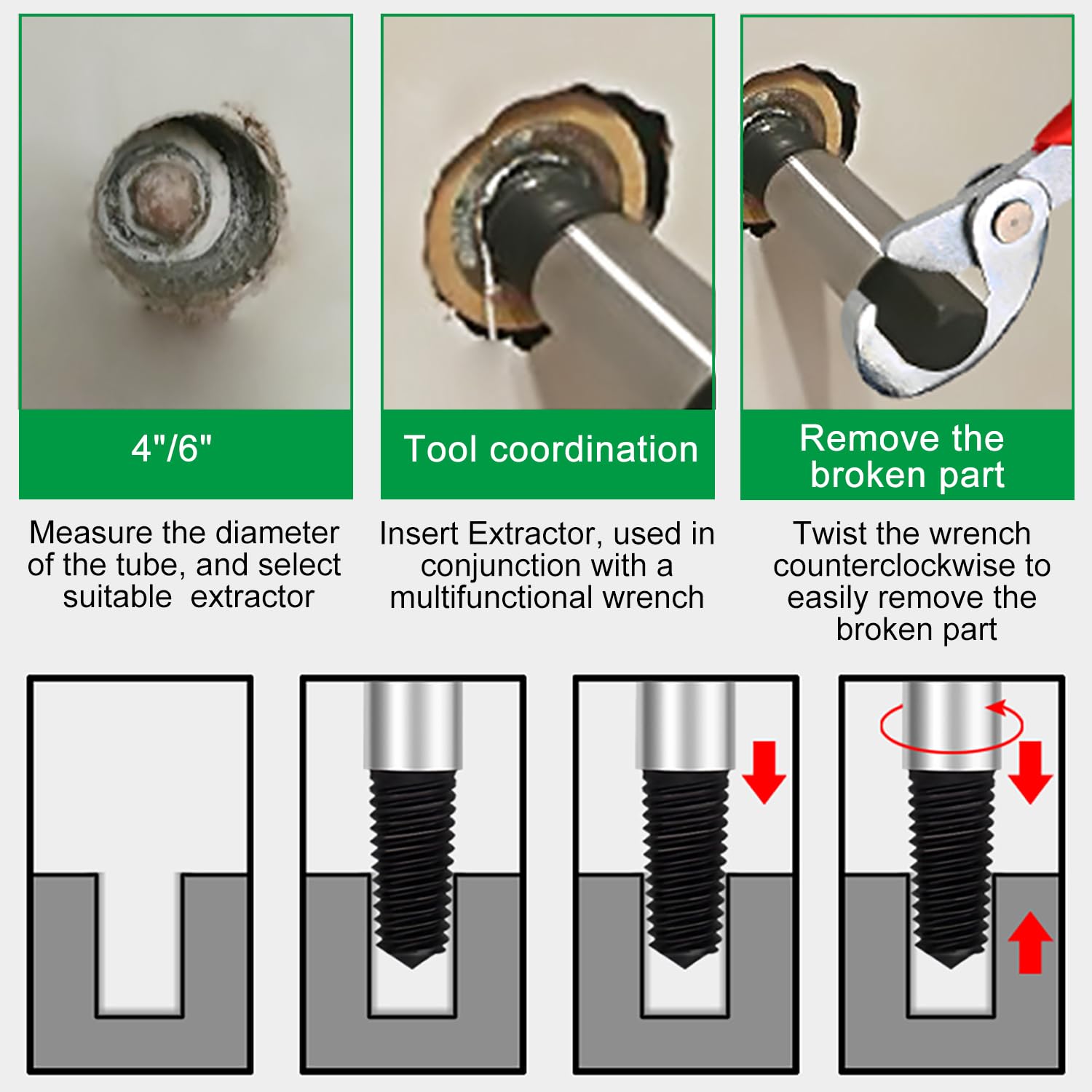 4"/6"

Measure the diameter of the tube, and select suitable  extractor

Tool coordination

Insert Extractor, used in conjunction with a multifunctional wrench

Remove the broken part

Twist the wrench counterclockwise to easily remove the broken part