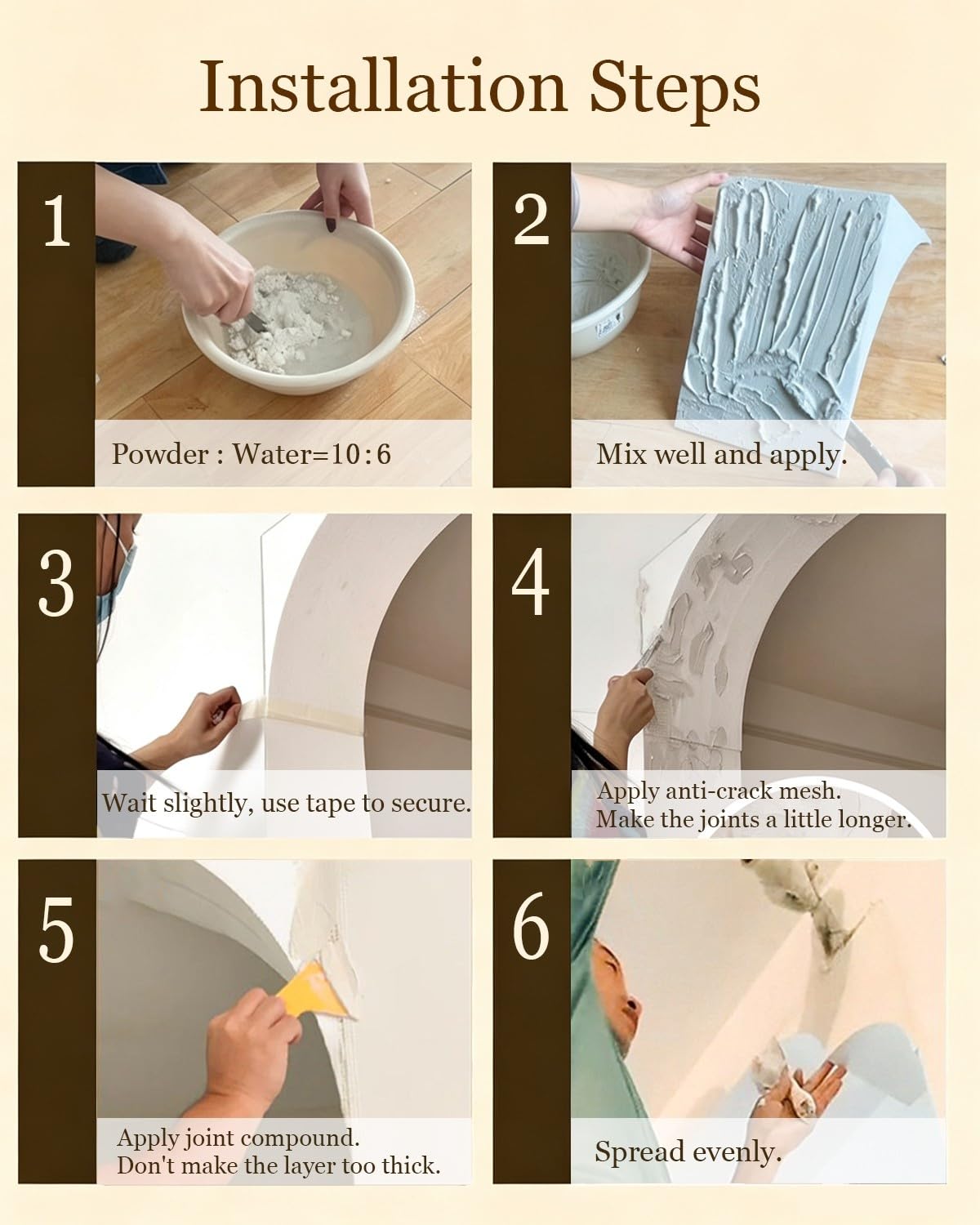 Installation Steps

1

Powder : Water=10:6

2

Mix well and apply.

3

Wait slightly, use tape to secure.

4

Apply anti-crack mesh.
Make the joints a little longer.

5

Apply joint compound.
Don't make the layer too thick.

6

Spread evenly.