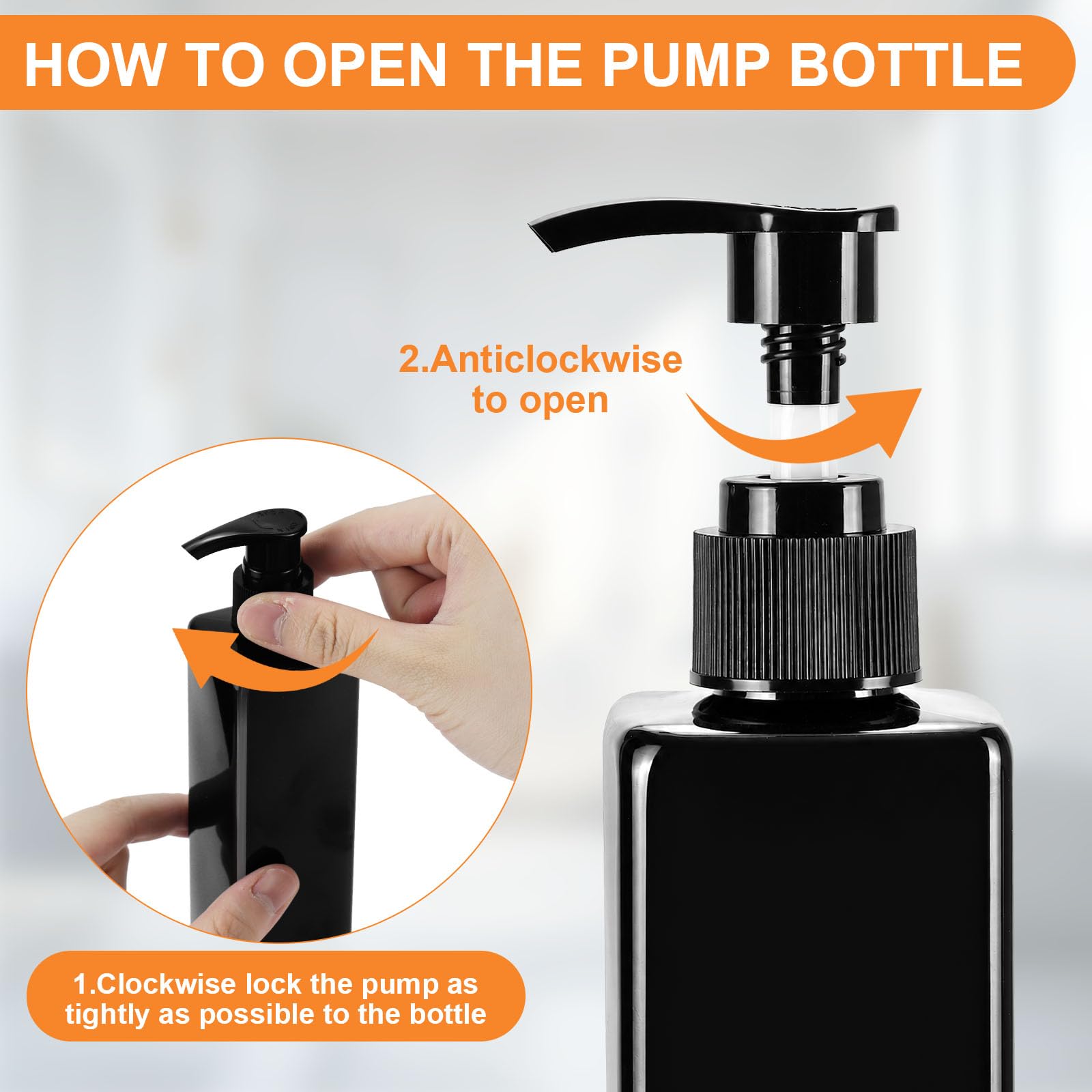 HOW TO OPEN THE PUMP BOTTLE

2.Anticlockwise to open

1.Clockwise lock the pump as tightly as possible to the bottle