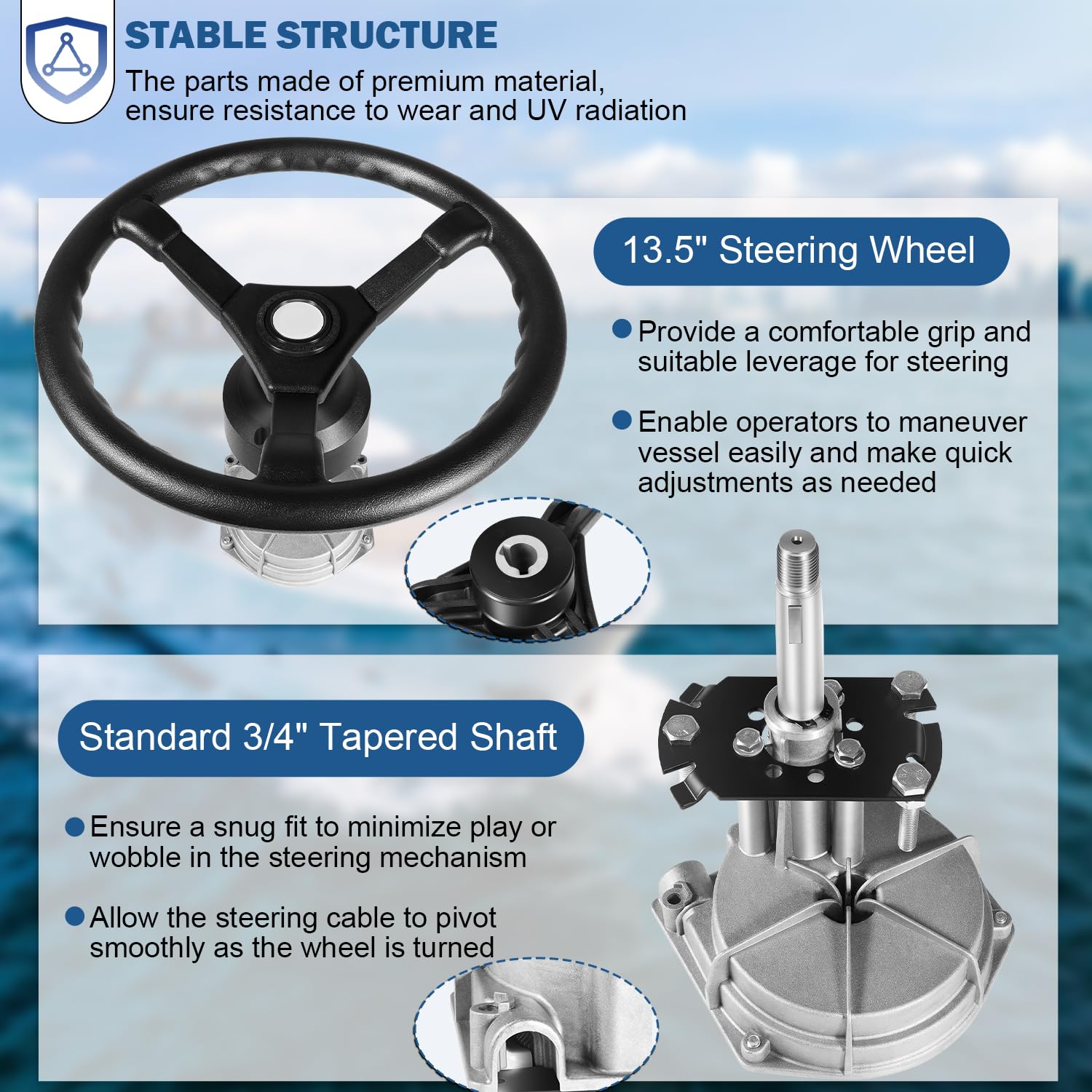 STABLE STRUCTURE

The parts made of premium material, ensure resistance to wear and UV radiation

13.5" Steering Wheel

Provide a comfortable grip and suitable leverage for steering

Enable operators to maneuver vessel easily and make quick adjustments as needed

Standard 3/4" Tapered Shaft

Ensure a snug fit to minimize play or wobble in the steering mechanism

Allow the steering cable to pivot smoothly as the wheel is turned