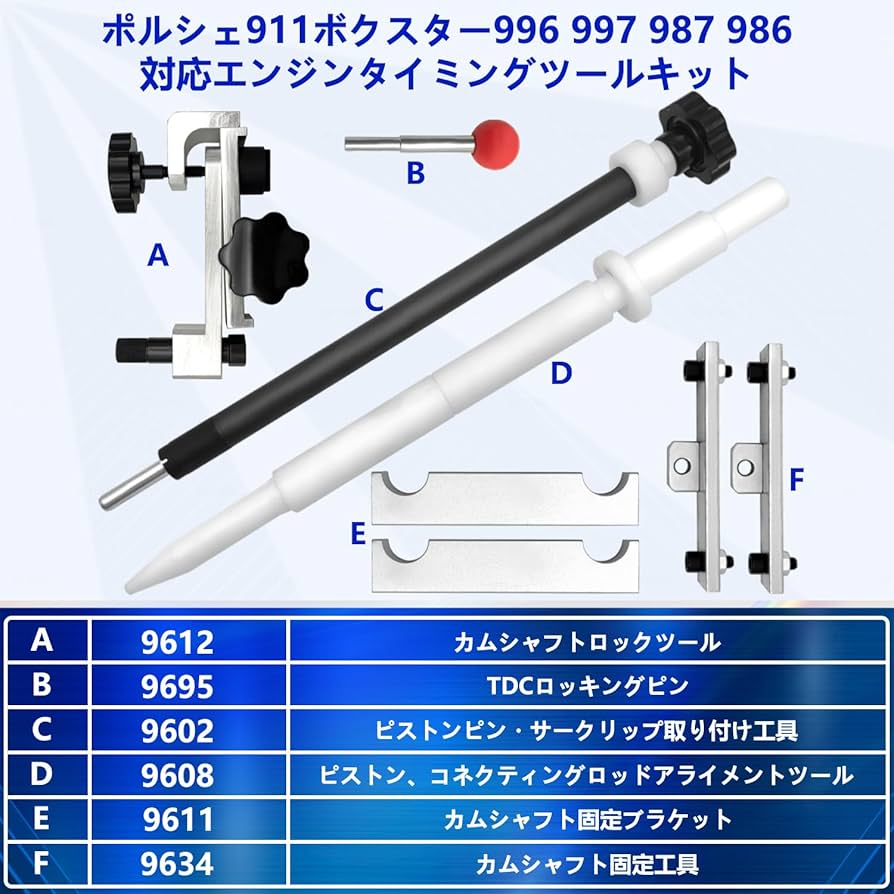 ポルシェ911ボクスター996 997 987 986
対応エンジンタイミングツールキット

A
B
C
D
E
F

| A | 9612 | カムシャフトロックツール |
|---|---|---|
| B | 9695 | TDCロッキングピン |
| C | 9602 | ピストンピン・サークリップ取り付け工具 |
| D | 9608 | ピストン、コネクティングロッドアライメントツール |
| E | 9611 | カムシャフト固定ブラケット |
| F | 9634 | カムシャフト固定工具 |