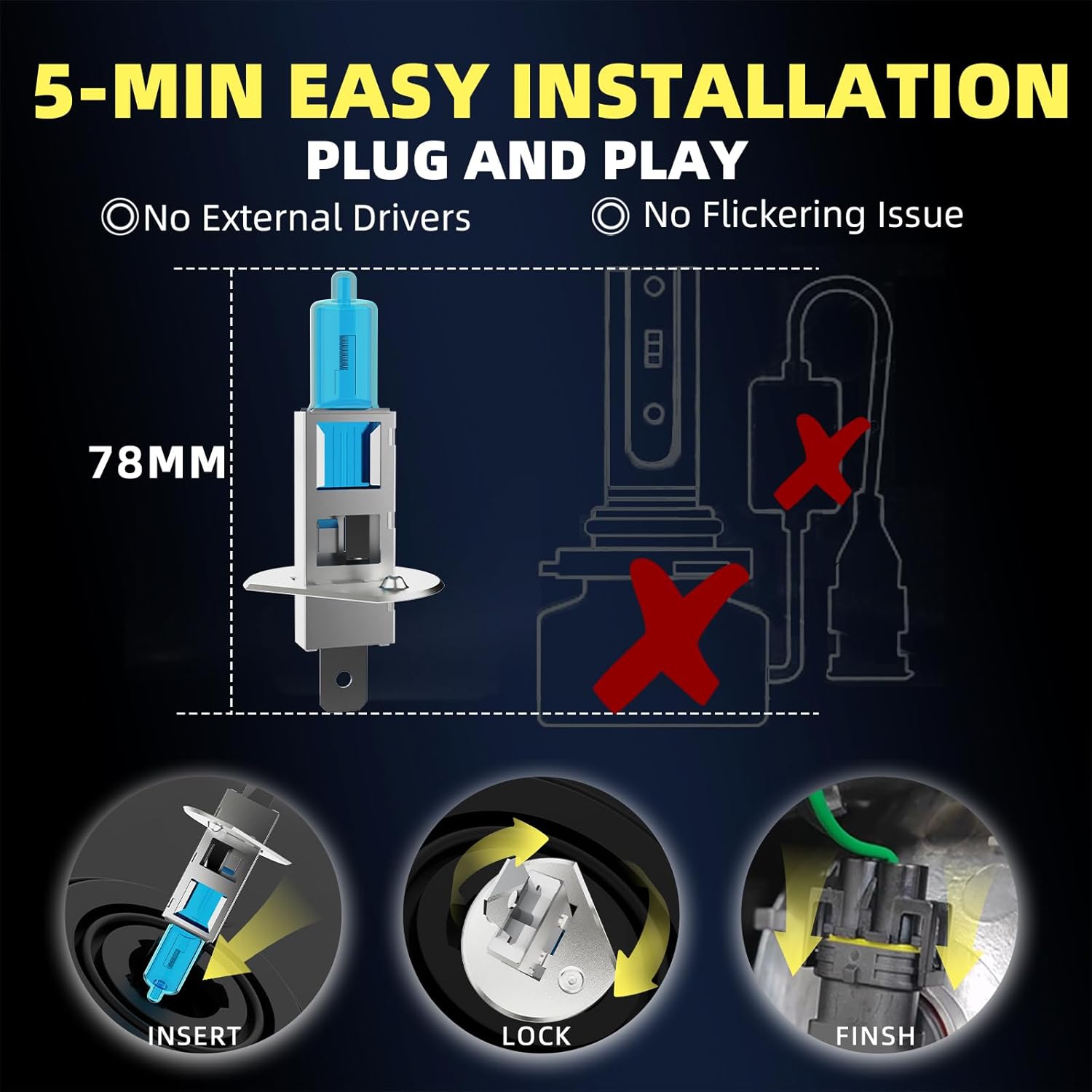 5-MIN EASY INSTALLATION

PLUG AND PLAY

◎No External Drivers ◎ No Flickering Issue

78MM

INSERT

LOCK

FINSH