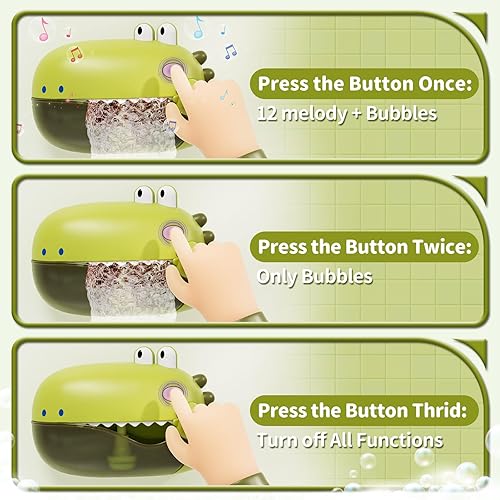 Press the Button Once:
12 melody + Bubbles

Press the Button Twice:
Only Bubbles

Press the Button Thrid:
Turn off All Functions