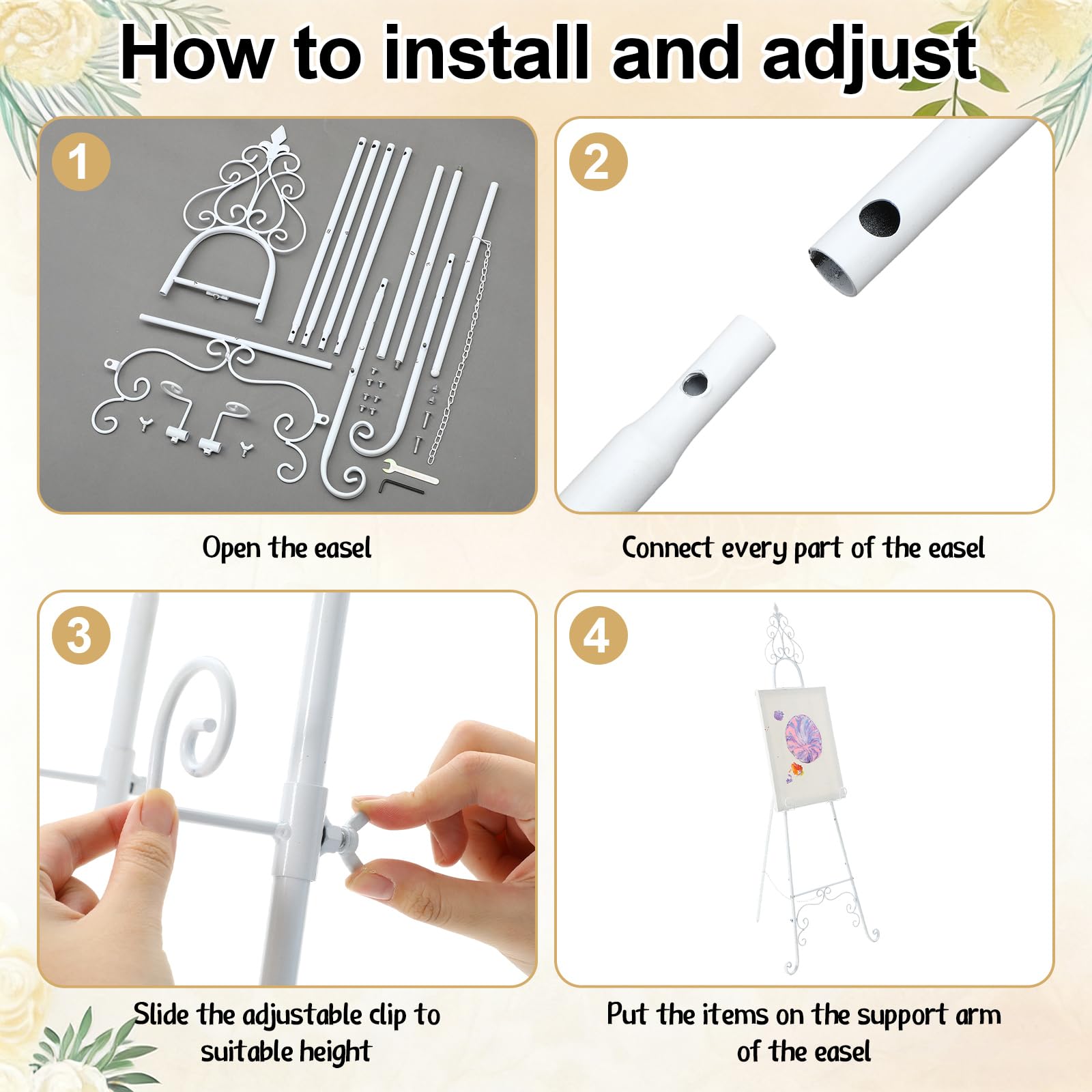 How to install and adjust

1

Open the easel

2

Connect every part of the easel

3

Slide the adjustable clip to suitable height

4

Put the items on the support arm of the easel