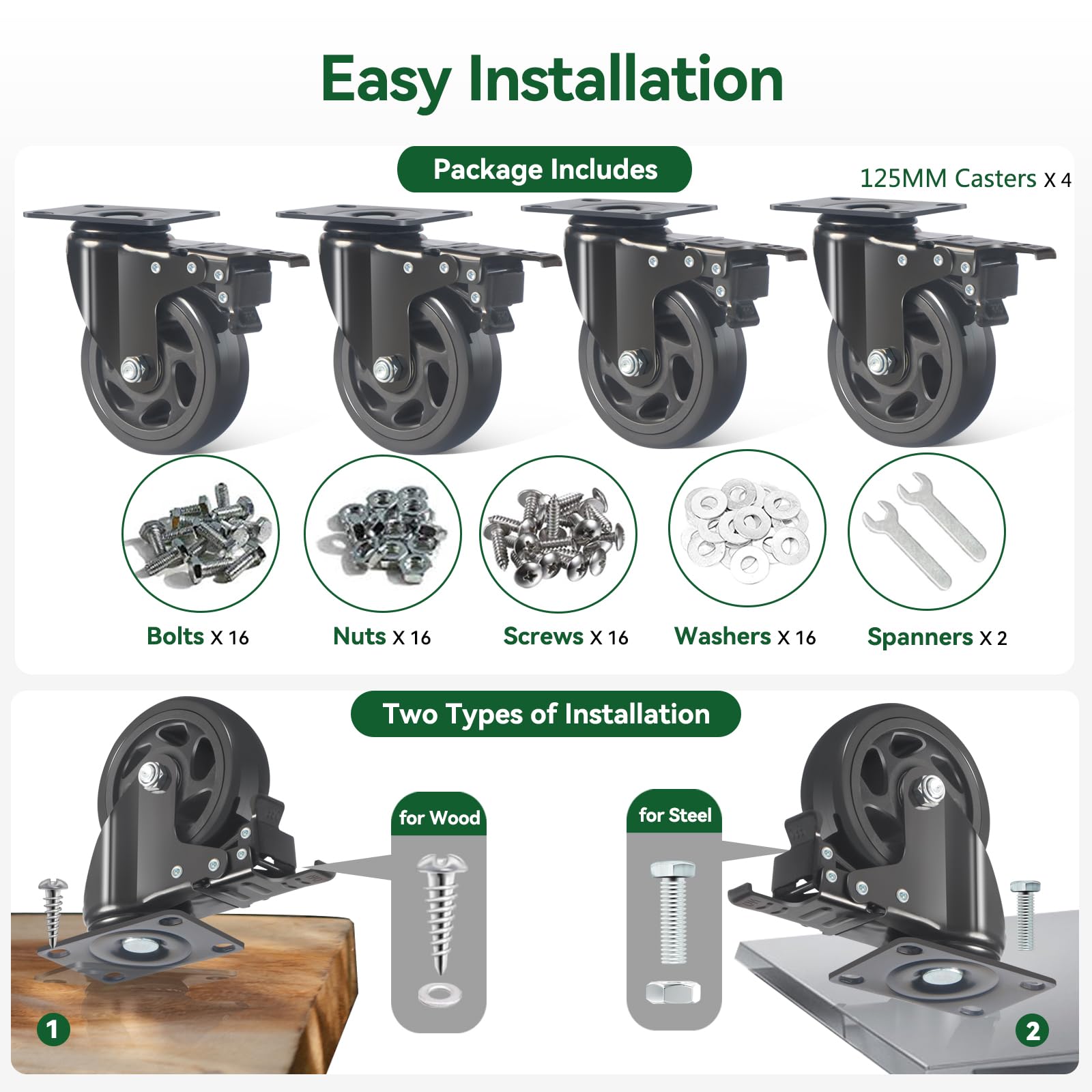 Easy Installation

Package Includes

125MM Casters X 4

Bolts X 16

Nuts X 16

Screws X 16

Washers X 16

Spanners X 2

Two Types of Installation

for Wood

for Steel

1

2