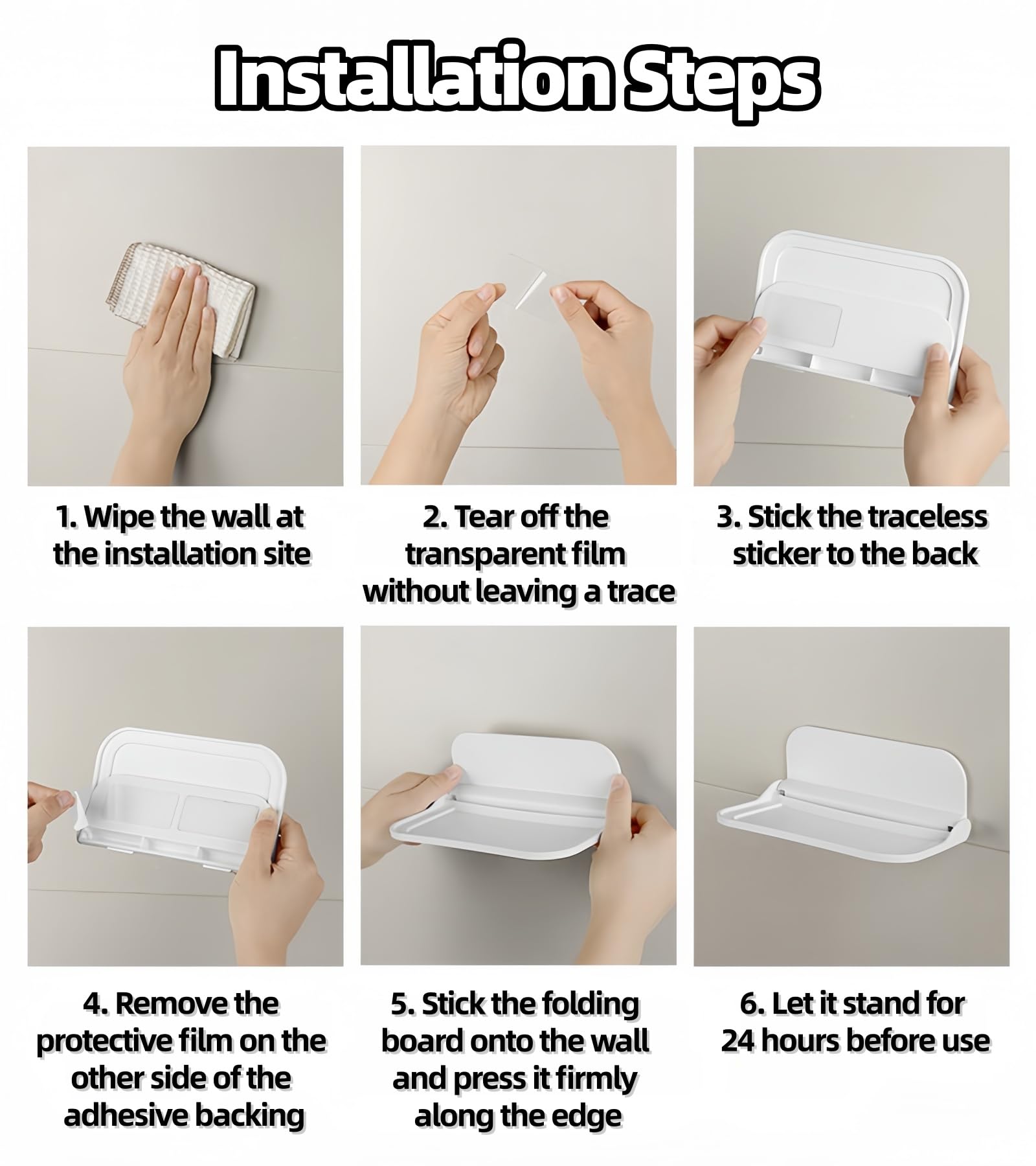 Installation Steps

1. Wipe the wall at the installation site

2. Tear off the transparent film without leaving a trace

3. Stick the traceless sticker to the back

4. Remove the protective film on the other side of the adhesive backing

5. Stick the folding board onto the wall and press it firmly along the edge

6. Let it stand for 24 hours before use