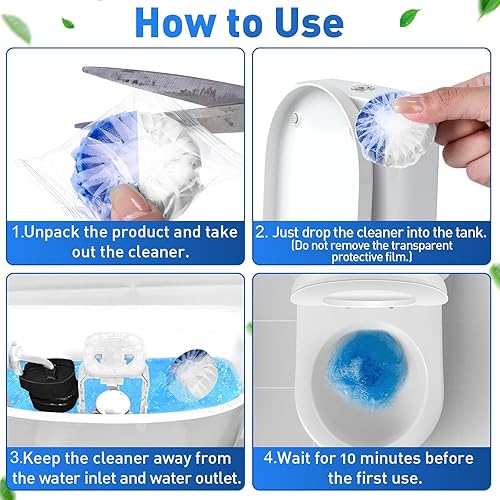 How to Use

1.Unpack the product and take out the cleaner.

2. Just drop the cleaner into the tank. (Do not remove the transparent protective film.)

3.Keep the cleaner away from the water inlet and water outlet.

4.Wait for 10 minutes before the first use.